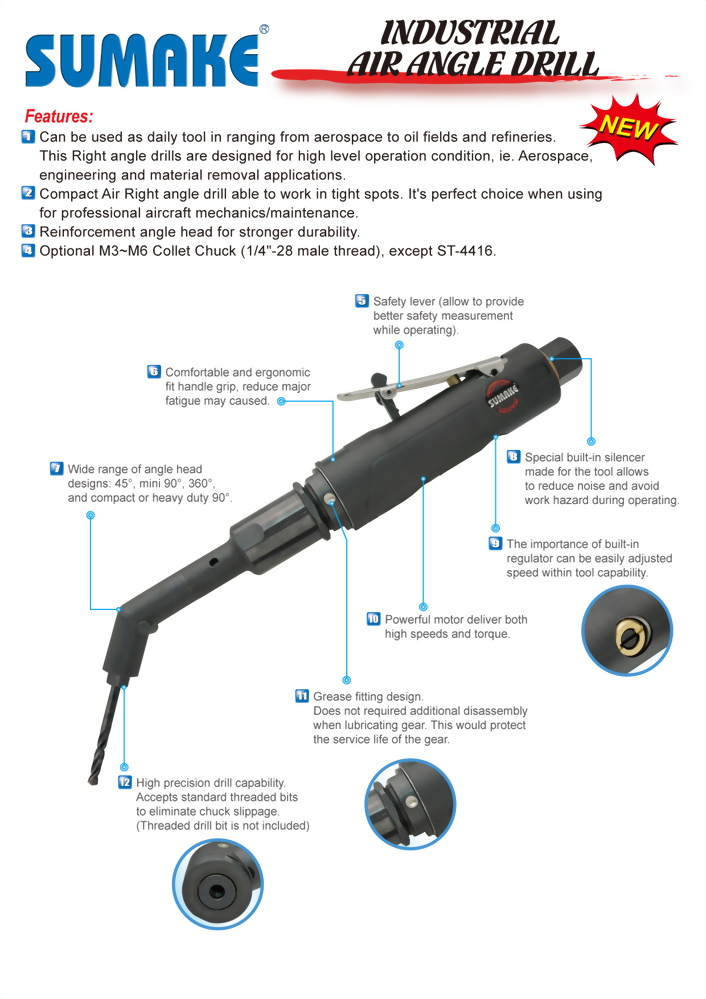 SUMAKE®

INDUSTRIAL AIR ANGLE DRILL

NEW

Features:

1 Can be used as daily tool in ranging from aerospace to oil fields and refineries. This Right angle drills are designed for high level operation condition, ie. Aerospace, engineering and material removal applications.
2 Compact Air Right angle drill able to work in tight spots. It's perfect choice when using for professional aircraft mechanics/maintenance.
3 Reinforcement angle head for stronger durability.
4 Optional M3~M6 Collet Chuck (1/4"-28 male thread), except ST-4416.

5 Safety lever (allow to provide better safety measurement while operating).

6 Comfortable and ergonomic fit handle grip, reduce major fatigue may caused.

SUMAKE

7 Wide range of angle head designs: 45°, mini 90°, 360°, and compact or heavy duty 90°.

8 Special built-in silencer made for the tool allows to reduce noise and avoid work hazard during operating.

9 The importance of built-in regulator can be easily adjusted speed within tool capability.

10 Powerful motor deliver both high speeds and torque.

11 Grease fitting design. Does not required additional disassembly when lubricating gear. This would protect the service life of the gear.

12 High precision drill capability. Accepts standard threaded bits to eliminate chuck slippage. (Threaded drill bit is not included)