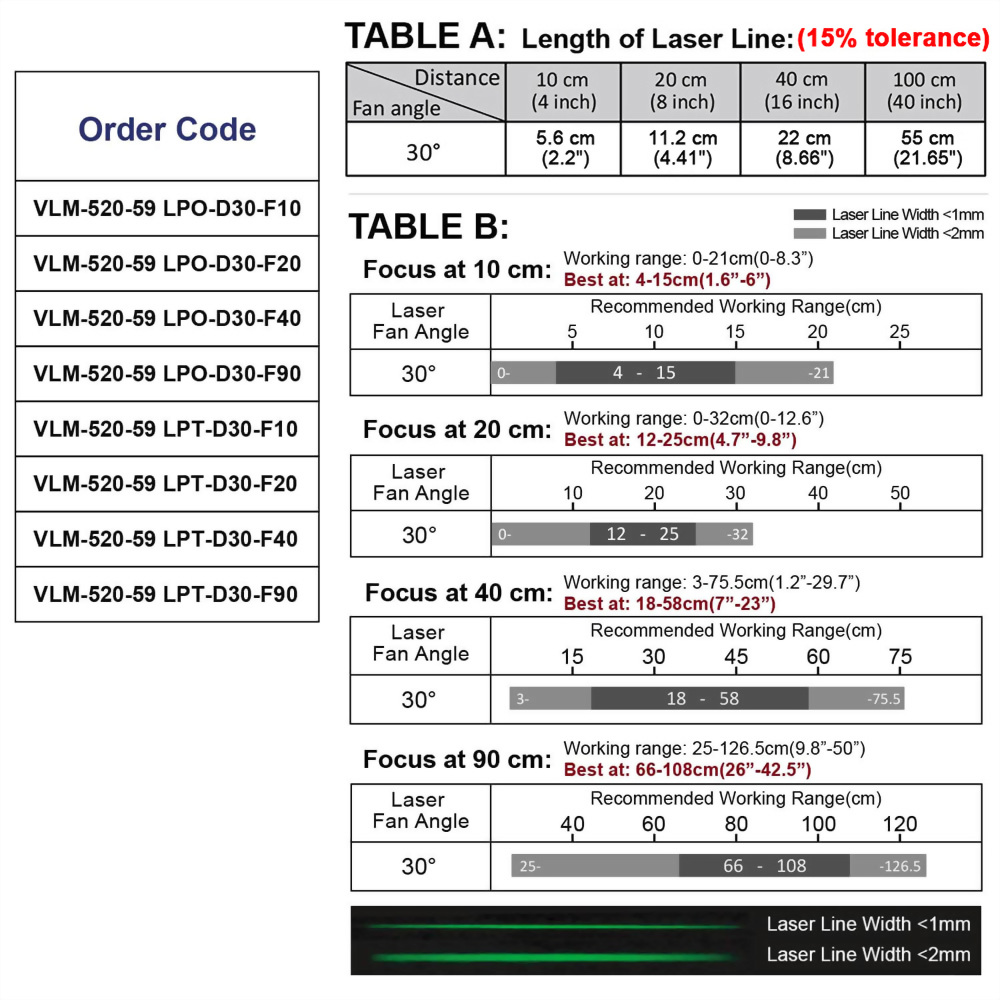 | Order Code |
|---|
| VLM-520-59 LPO-D30-F10 |
| VLM-520-59 LPO-D30-F20 |
| VLM-520-59 LPO-D30-F40 |
| VLM-520-59 LPO-D30-F90 |
| VLM-520-59 LPT-D30-F10 |
| VLM-520-59 LPT-D30-F20 |
| VLM-520-59 LPT-D30-F40 |
| VLM-520-59 LPT-D30-F90 |

TABLE A: Length of Laser Line: (15% tolerance)

| Distance / Fan angle | 10 cm (4 inch) | 20 cm (8 inch) | 40 cm (16 inch) | 100 cm (40 inch) |
|---|---|---|---|---|
| 30° | 5.6 cm (2.2") | 11.2 cm (4.41") | 22 cm (8.66") | 55 cm (21.65") |

TABLE B:

Laser Line Width <1mm
Laser Line Width <2mm

Focus at 10 cm: Working range: 0-21cm(0-8.3”)
Best at: 4-15cm(1.6”-6”)

| Laser Fan Angle | Recommended Working Range(cm) 5 10 15 20 25 |
|---|---|
| 30° | 0- 4 - 15 -21 |

Focus at 20 cm: Working range: 0-32cm(0-12.6”)
Best at: 12-25cm(4.7”-9.8”)

| Laser Fan Angle | Recommended Working Range(cm) 10 20 30 40 50 |
|---|---|
| 30° | 0- 12 - 25 -32 |

Focus at 40 cm: Working range: 3-75.5cm(1.2”-29.7”)
Best at: 18-58cm(7”-23”)

| Laser Fan Angle | Recommended Working Range(cm) 15 30 45 60 75 |
|---|---|
| 30° | 3- 18 - 58 -75.5 |

Focus at 90 cm: Working range: 25-126.5cm(9.8”-50”)
Best at: 66-108cm(26”-42.5”)

| Laser Fan Angle | Recommended Working Range(cm) 40 60 80 100 120 |
|---|---|
| 30° | 25- 66 - 108 -126.5 |

Laser Line Width <1mm
Laser Line Width <2mm