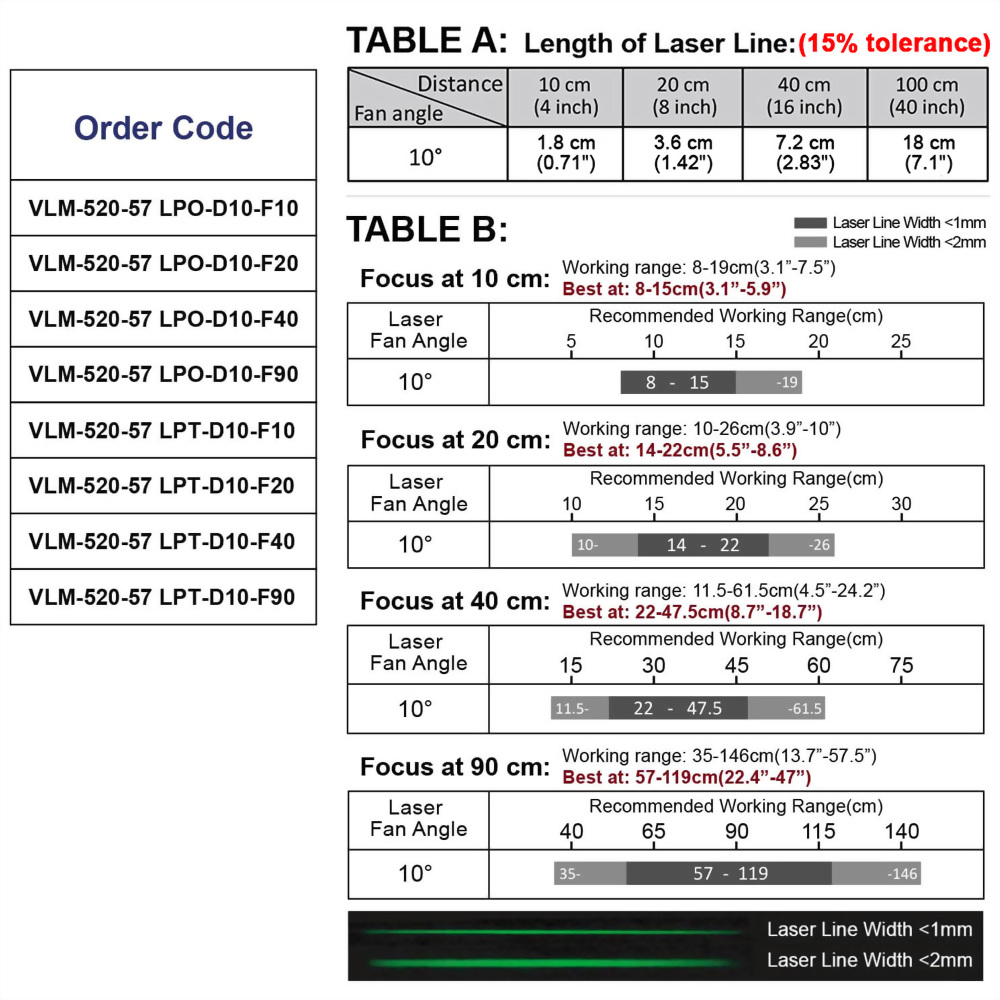 | Order Code |
|---|
| VLM-520-57 LPO-D10-F10 |
| VLM-520-57 LPO-D10-F20 |
| VLM-520-57 LPO-D10-F40 |
| VLM-520-57 LPO-D10-F90 |
| VLM-520-57 LPT-D10-F10 |
| VLM-520-57 LPT-D10-F20 |
| VLM-520-57 LPT-D10-F40 |
| VLM-520-57 LPT-D10-F90 |

TABLE A: Length of Laser Line:(15% tolerance)

| Distance / Fan angle | 10 cm (4 inch) | 20 cm (8 inch) | 40 cm (16 inch) | 100 cm (40 inch) |
|---|---|---|---|---|
| 10° | 1.8 cm (0.71") | 3.6 cm (1.42") | 7.2 cm (2.83") | 18 cm (7.1") |

TABLE B:

Laser Line Width <1mm
Laser Line Width <2mm

Focus at 10 cm: Working range: 8-19cm(3.1”-7.5”)
Best at: 8-15cm(3.1”-5.9”)

| Laser Fan Angle | Recommended Working Range(cm) 5 10 15 20 25 |
|---|---|
| 10° | 8 - 15 -19 |

Focus at 20 cm: Working range: 10-26cm(3.9”-10”)
Best at: 14-22cm(5.5”-8.6”)

| Laser Fan Angle | Recommended Working Range(cm) 10 15 20 25 30 |
|---|---|
| 10° | 10- 14 - 22 -26 |

Focus at 40 cm: Working range: 11.5-61.5cm(4.5”-24.2”)
Best at: 22-47.5cm(8.7”-18.7”)

| Laser Fan Angle | Recommended Working Range(cm) 15 30 45 60 75 |
|---|---|
| 10° | 11.5- 22 - 47.5 -61.5 |

Focus at 90 cm: Working range: 35-146cm(13.7”-57.5”)
Best at: 57-119cm(22.4”-47”)

| Laser Fan Angle | Recommended Working Range(cm) 40 65 90 115 140 |
|---|---|
| 10° | 35- 57 - 119 -146 |

Laser Line Width <1mm
Laser Line Width <2mm