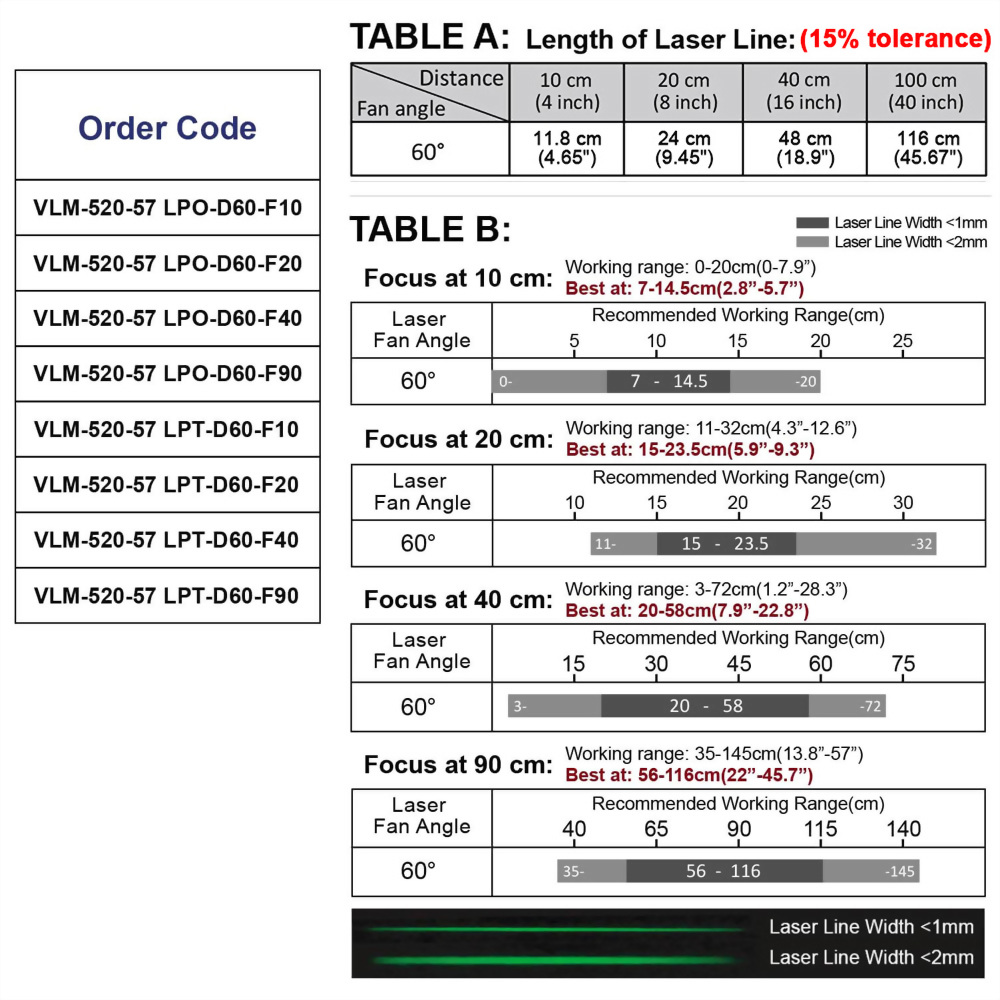 | Order Code |
|---|
| VLM-520-57 LPO-D60-F10 |
| VLM-520-57 LPO-D60-F20 |
| VLM-520-57 LPO-D60-F40 |
| VLM-520-57 LPO-D60-F90 |
| VLM-520-57 LPT-D60-F10 |
| VLM-520-57 LPT-D60-F20 |
| VLM-520-57 LPT-D60-F40 |
| VLM-520-57 LPT-D60-F90 |

TABLE A: Length of Laser Line: (15% tolerance)

| Distance / Fan angle | 10 cm (4 inch) | 20 cm (8 inch) | 40 cm (16 inch) | 100 cm (40 inch) |
|---|---|---|---|---|
| 60° | 11.8 cm (4.65") | 24 cm (9.45") | 48 cm (18.9") | 116 cm (45.67") |

TABLE B:

Laser Line Width <1mm
Laser Line Width <2mm

Focus at 10 cm: Working range: 0-20cm(0-7.9”)
Best at: 7-14.5cm(2.8”-5.7”)

| Laser Fan Angle | Recommended Working Range(cm) 5 10 15 20 25 |
|---|---|
| 60° | 0- 7 - 14.5 -20 |

Focus at 20 cm: Working range: 11-32cm(4.3”-12.6”)
Best at: 15-23.5cm(5.9”-9.3”)

| Laser Fan Angle | Recommended Working Range(cm) 10 15 20 25 30 |
|---|---|
| 60° | 11- 15 - 23.5 -32 |

Focus at 40 cm: Working range: 3-72cm(1.2”-28.3”)
Best at: 20-58cm(7.9”-22.8”)

| Laser Fan Angle | Recommended Working Range(cm) 15 30 45 60 75 |
|---|---|
| 60° | 3- 20 - 58 -72 |

Focus at 90 cm: Working range: 35-145cm(13.8”-57”)
Best at: 56-116cm(22”-45.7”)

| Laser Fan Angle | Recommended Working Range(cm) 40 65 90 115 140 |
|---|---|
| 60° | 35- 56 - 116 -145 |

Laser Line Width <1mm
Laser Line Width <2mm