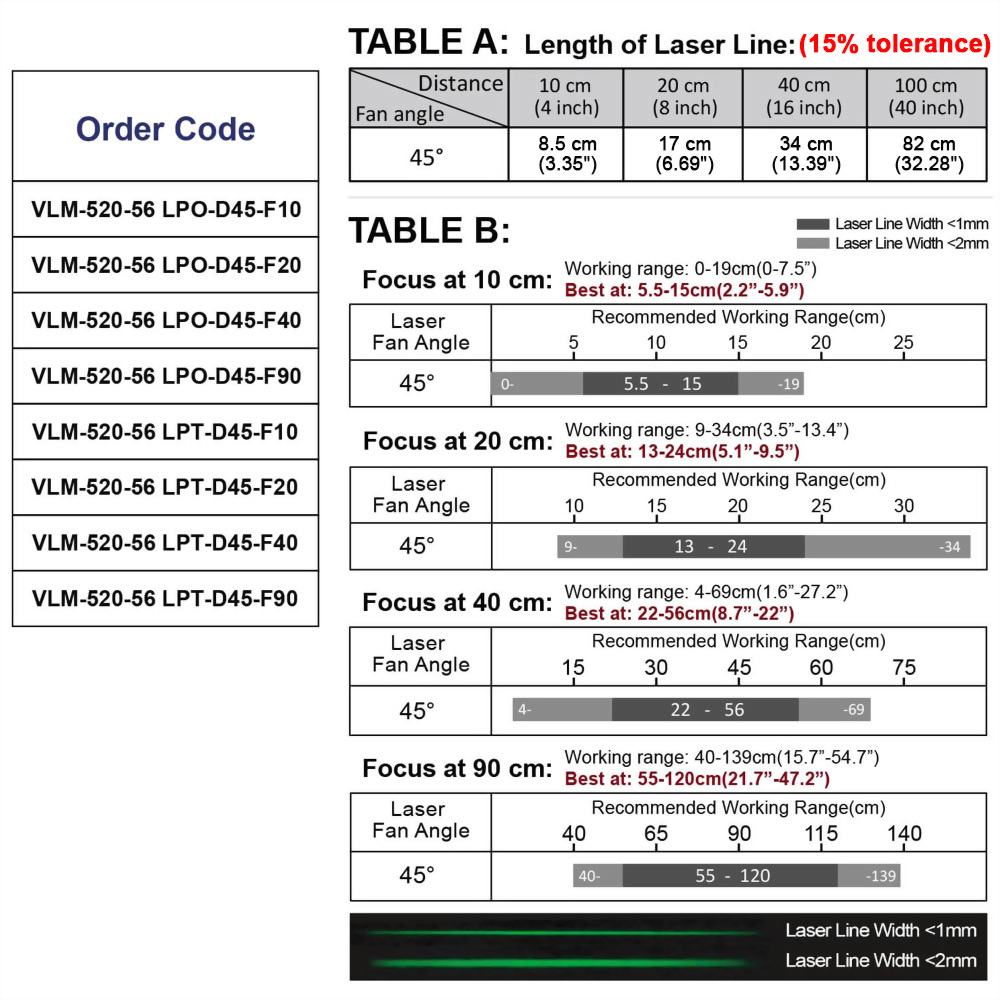 | Order Code |
|---|
| VLM-520-56 LPO-D45-F10 |
| VLM-520-56 LPO-D45-F20 |
| VLM-520-56 LPO-D45-F40 |
| VLM-520-56 LPO-D45-F90 |
| VLM-520-56 LPT-D45-F10 |
| VLM-520-56 LPT-D45-F20 |
| VLM-520-56 LPT-D45-F40 |
| VLM-520-56 LPT-D45-F90 |

TABLE A: Length of Laser Line: (15% tolerance)

| Distance / Fan angle | 10 cm (4 inch) | 20 cm (8 inch) | 40 cm (16 inch) | 100 cm (40 inch) |
|---|---|---|---|---|
| 45° | 8.5 cm (3.35") | 17 cm (6.69") | 34 cm (13.39") | 82 cm (32.28") |

TABLE B:

Laser Line Width <1mm
Laser Line Width <2mm

Focus at 10 cm: Working range: 0-19cm(0-7.5”)
Best at: 5.5-15cm(2.2”-5.9”)

| Laser Fan Angle | Recommended Working Range(cm) 5 10 15 20 25 |
|---|---|
| 45° | 0- 5.5 - 15 -19 |

Focus at 20 cm: Working range: 9-34cm(3.5”-13.4”)
Best at: 13-24cm(5.1”-9.5”)

| Laser Fan Angle | Recommended Working Range(cm) 10 15 20 25 30 |
|---|---|
| 45° | 9- 13 - 24 -34 |

Focus at 40 cm: Working range: 4-69cm(1.6”-27.2”)
Best at: 22-56cm(8.7”-22”)

| Laser Fan Angle | Recommended Working Range(cm) 15 30 45 60 75 |
|---|---|
| 45° | 4- 22 - 56 -69 |

Focus at 90 cm: Working range: 40-139cm(15.7”-54.7”)
Best at: 55-120cm(21.7”-47.2”)

| Laser Fan Angle | Recommended Working Range(cm) 40 65 90 115 140 |
|---|---|
| 45° | 40- 55 - 120 -139 |

Laser Line Width <1mm
Laser Line Width <2mm