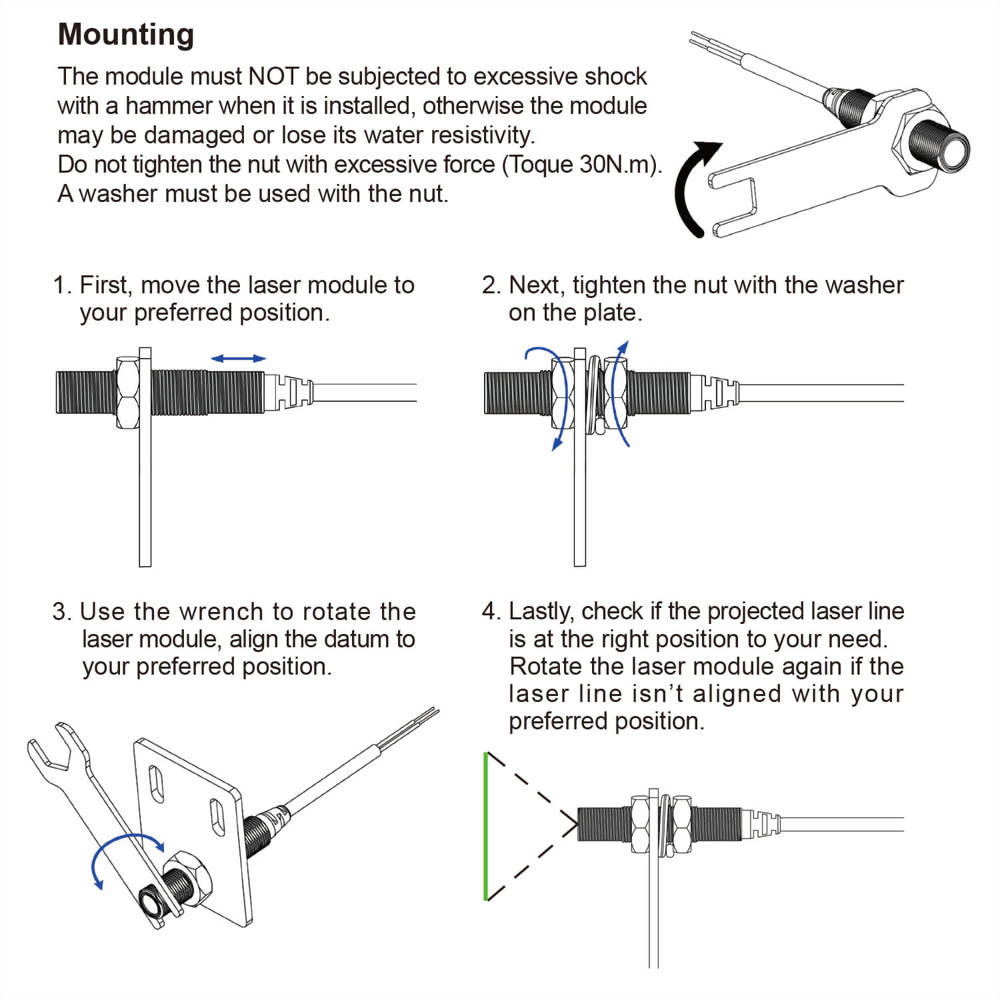 Mounting

The module must NOT be subjected to excessive shock with a hammer when it is installed, otherwise the module may be damaged or lose its water resistivity.
Do not tighten the nut with excessive force (Toque 30N.m).
A washer must be used with the nut.

1. First, move the laser module to your preferred position.

2. Next, tighten the nut with the washer on the plate.

3. Use the wrench to rotate the laser module, align the datum to your preferred position.

4. Lastly, check if the projected laser line is at the right position to your need. Rotate the laser module again if the laser line isn't aligned with your preferred position.