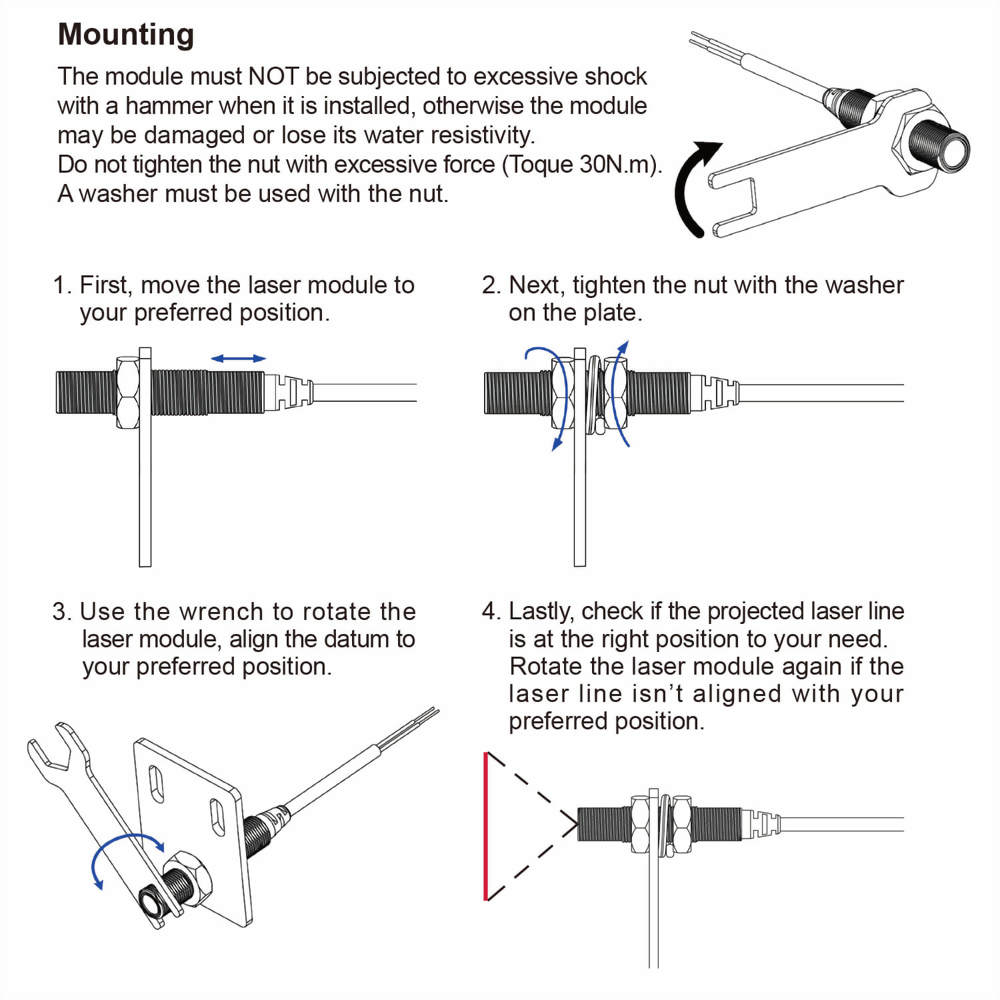 Mounting

The module must NOT be subjected to excessive shock with a hammer when it is installed, otherwise the module may be damaged or lose its water resistivity.
Do not tighten the nut with excessive force (Toque 30N.m).
A washer must be used with the nut.

1. First, move the laser module to your preferred position.

2. Next, tighten the nut with the washer on the plate.

3. Use the wrench to rotate the laser module, align the datum to your preferred position.

4. Lastly, check if the projected laser line is at the right position to your need. Rotate the laser module again if the laser line isn't aligned with your preferred position.