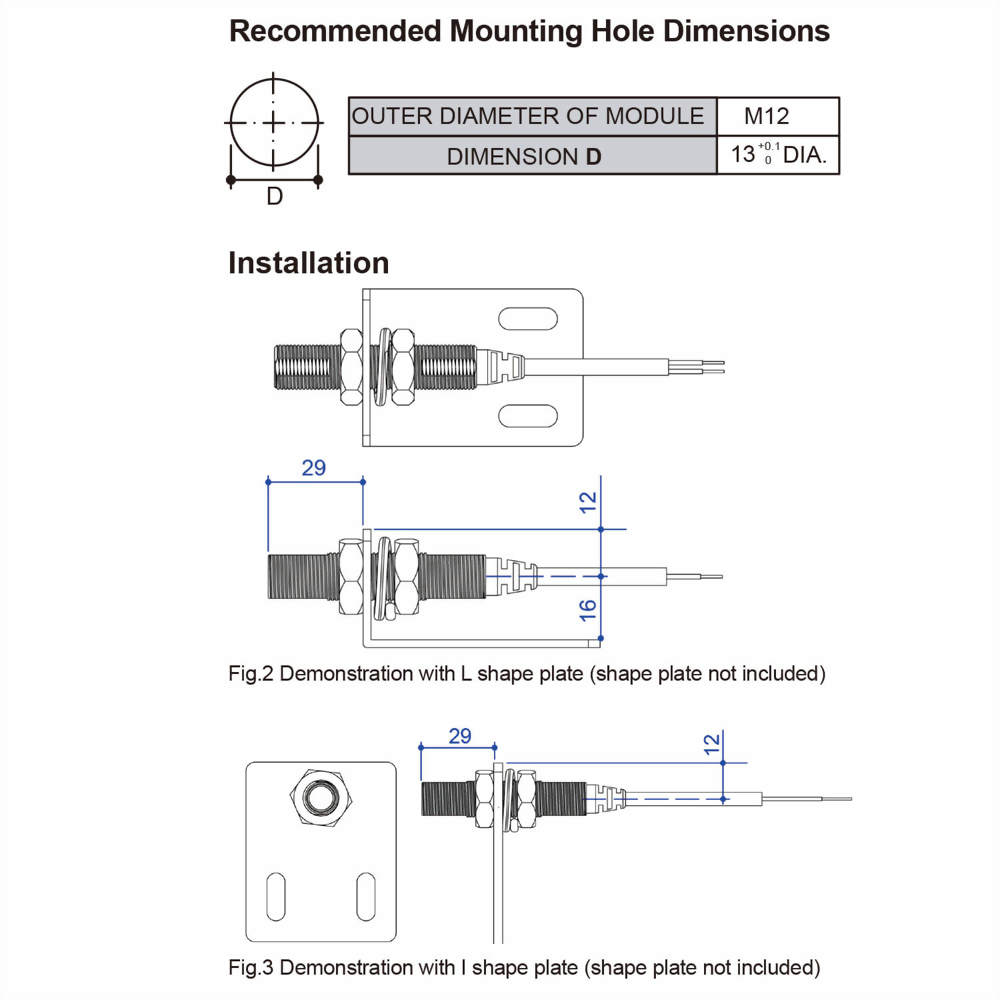 Recommended Mounting Hole Dimensions

D

| OUTER DIAMETER OF MODULE | M12 |
|---|---|
| DIMENSION **D** | $13^{+0.1}_{0}$ DIA. |

Installation

29

12

16

Fig.2 Demonstration with L shape plate (shape plate not included)

29

12

Fig.3 Demonstration with I shape plate (shape plate not included)