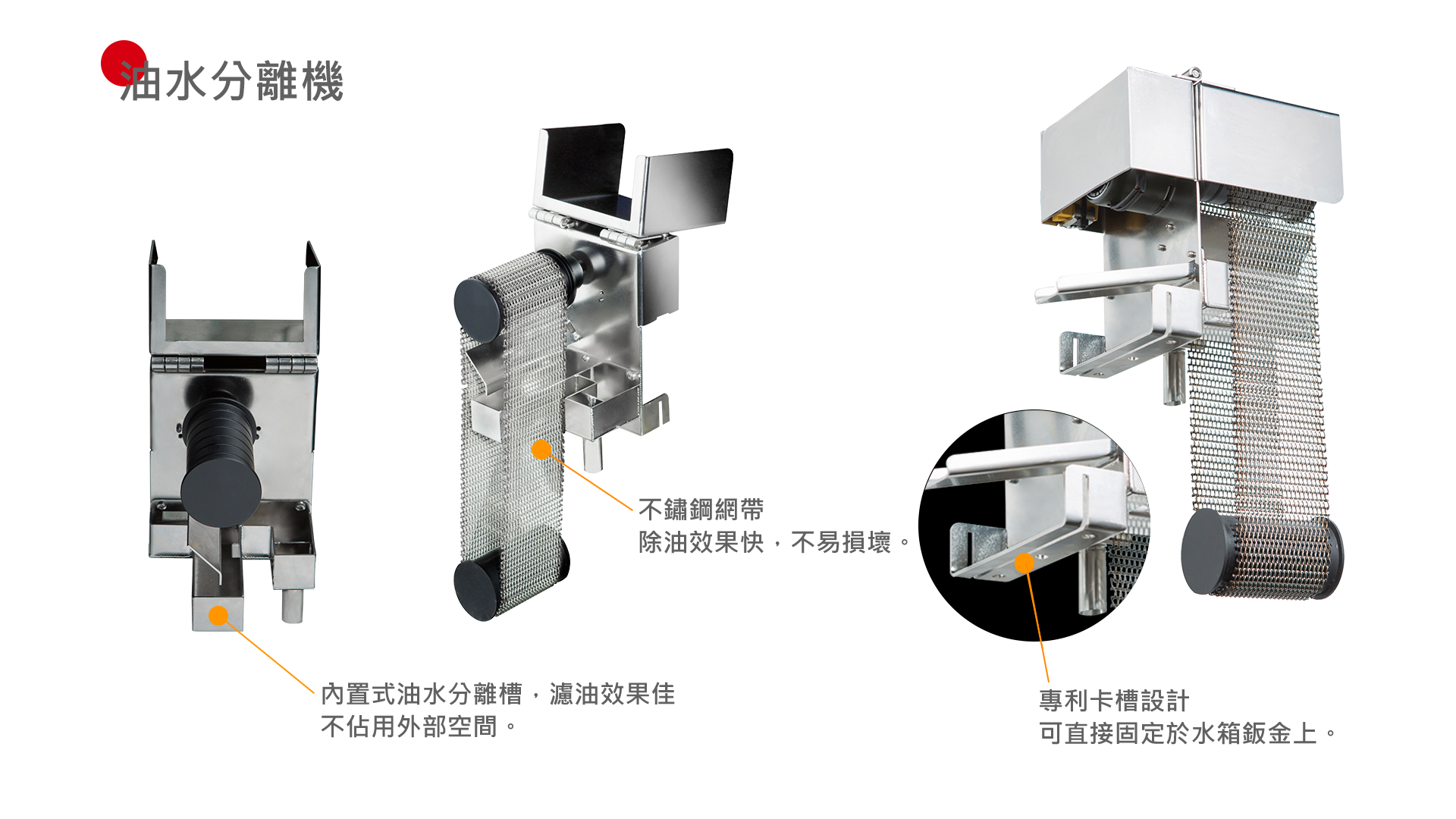 油水分離機

不鏽鋼網帶
除油效果快，不易損壞。

內置式油水分離槽，濾油效果佳
不佔用外部空間。

專利卡槽設計
可直接固定於水箱鈑金上。