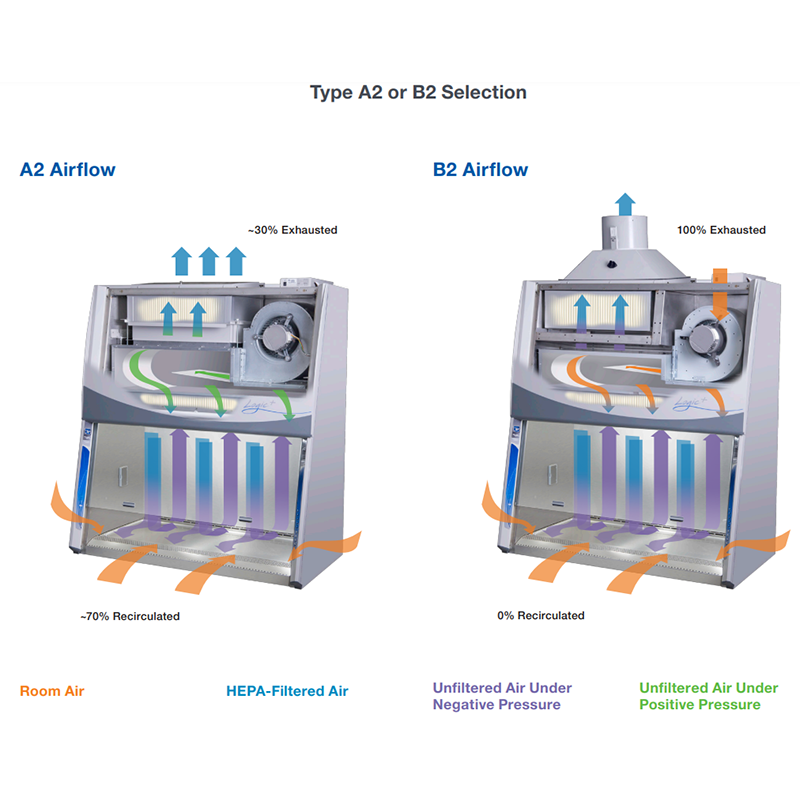 Type A2 or B2 Selection

A2 Airflow

~30% Exhausted

Logic+

~70% Recirculated

B2 Airflow

100% Exhausted

Logic+

0% Recirculated

Room Air

HEPA-Filtered Air

Unfiltered Air Under Negative Pressure

Unfiltered Air Under Positive Pressure