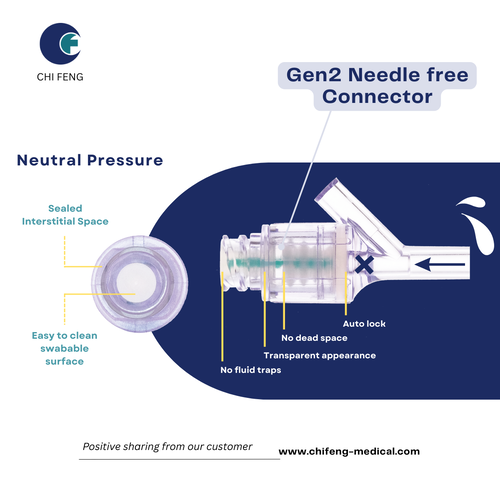 CHI FENG

Gen2 Needle free Connector

Neutral Pressure

Sealed Interstitial Space

Easy to clean swabable surface

Auto lock

No dead space

Transparent appearance

No fluid traps

Positive sharing from our customer

www.chifeng-medical.com