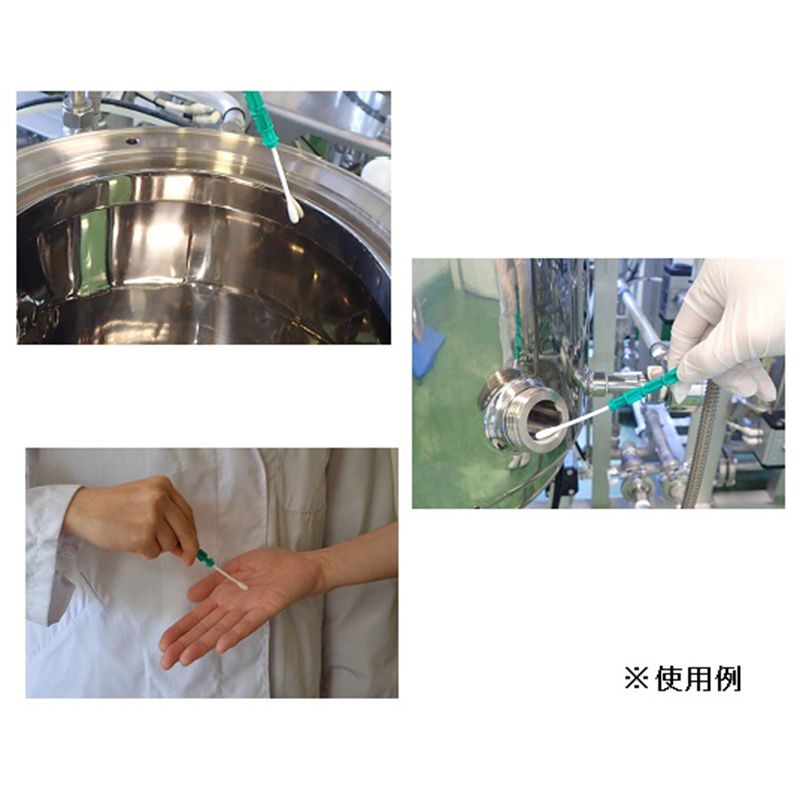 ※使用例