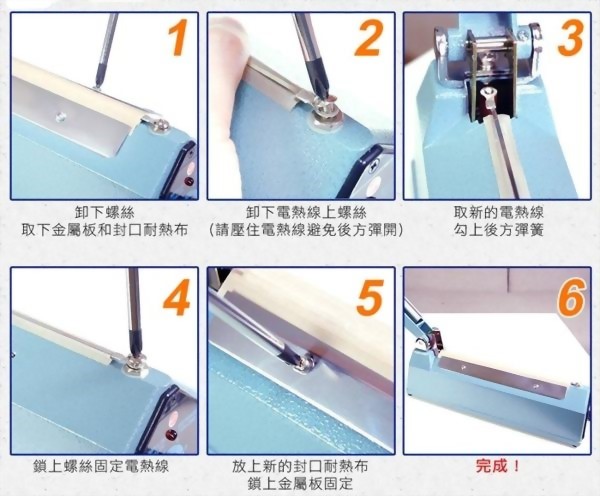 1

卸下螺絲
取下金屬板和封口耐熱布

2

卸下電熱線上螺絲
(請壓住電熱線避免後方彈開)

3

取新的電熱線
勾上後方彈簧

4

鎖上螺絲固定電熱線

5

放上新的封口耐熱布
鎖上金屬板固定

6

完成！