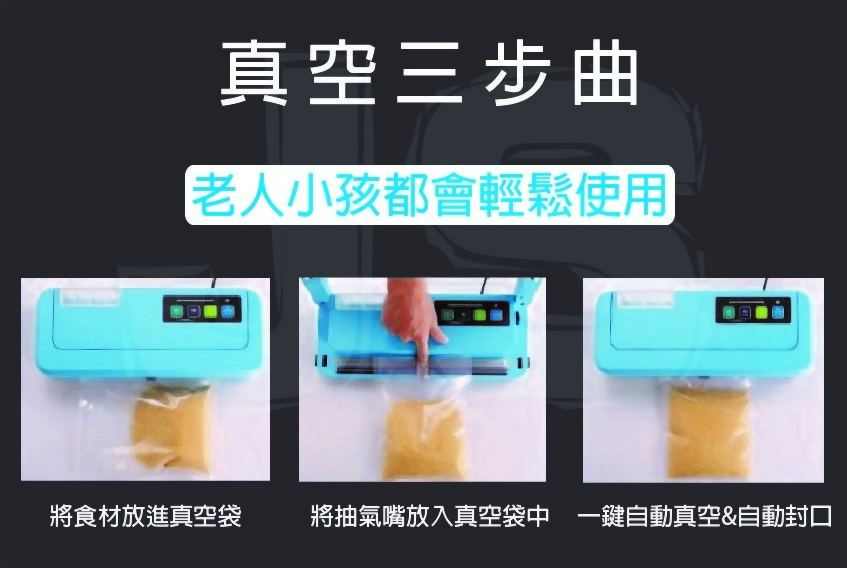 真空三步曲

老人小孩都會輕鬆使用

將食材放進真空袋

將抽氣嘴放入真空袋中

一鍵自動真空&自動封口