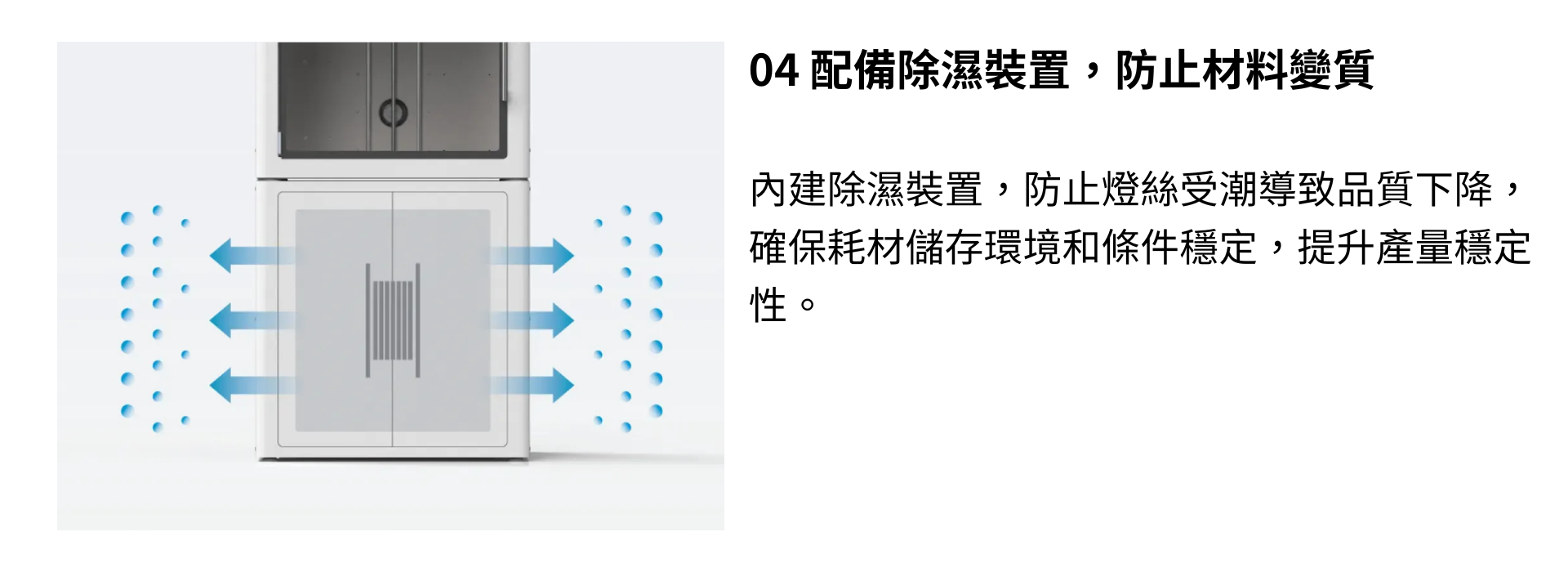 04 配備除濕裝置，防止材料變質

內建除濕裝置，防止燈絲受潮導致品質下降，確保耗材儲存環境和條件穩定，提升產量穩定性。