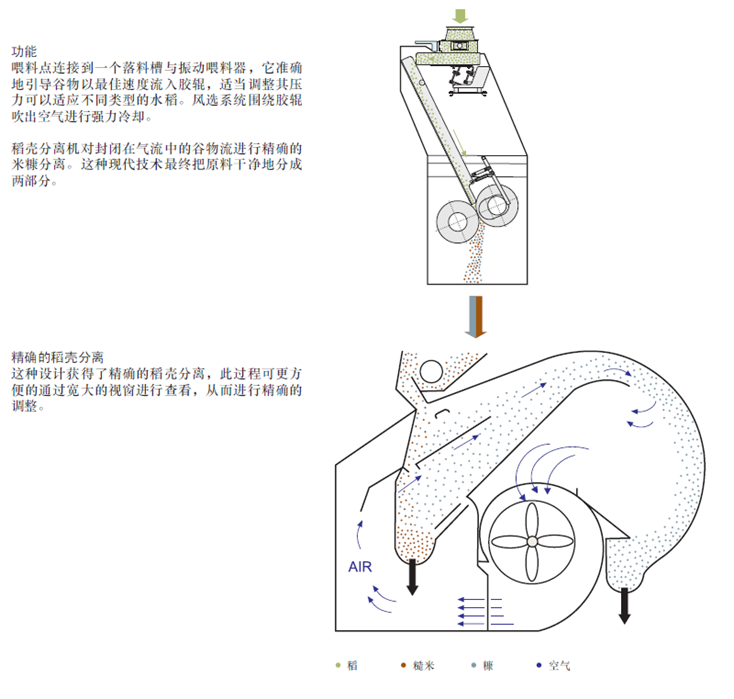 功能
喂料点连接到一个落料槽与振动喂料器，它准确地引导谷物以最佳速度流入胶辊，适当调整其压力可以适应不同类型的水稻。风选系统围绕胶辊吹出空气进行强力冷却。

稻壳分离机对封闭在气流中的谷物流进行精确的米糠分离。这种现代技术最终把原料干净地分成两部分。

精确的稻壳分离
这种设计获得了精确的稻壳分离，此过程可更方便的通过宽大的视窗进行查看，从而进行精确的调整。

AIR

稻　糙米　糠　空气