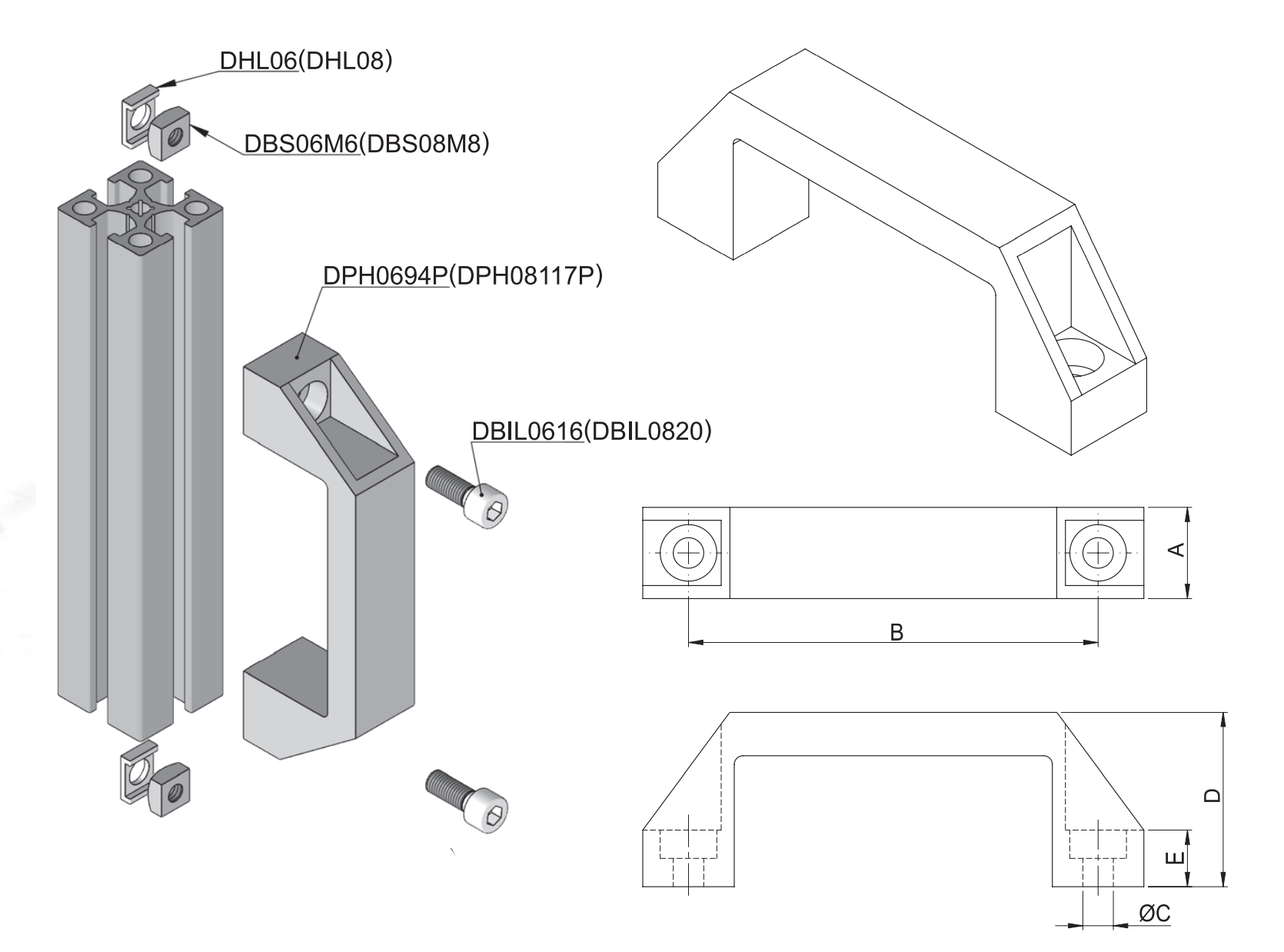 DHL06(DHL08)

DBS06M6(DBS08M8)

DPH0694P(DPH08117P)

DBIL0616(DBIL0820)

A

B

D

E

ØC