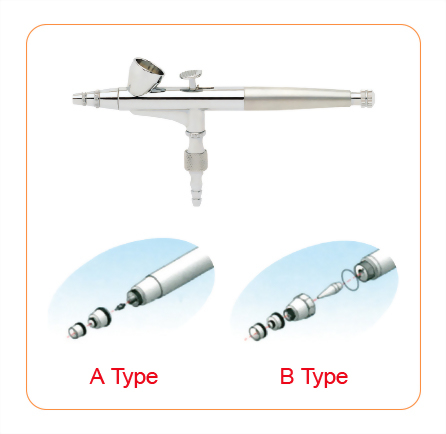 A Type

B Type