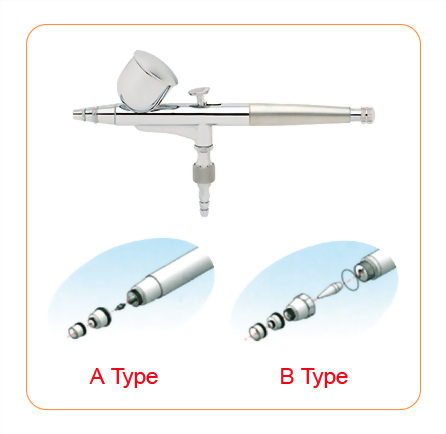 A Type

B Type