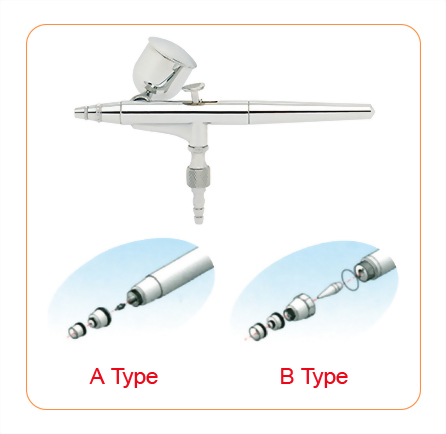 A Type

B Type