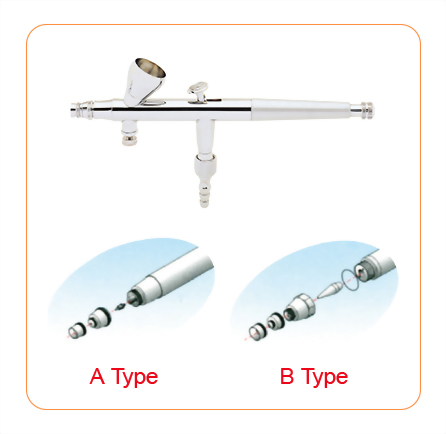 A Type

B Type