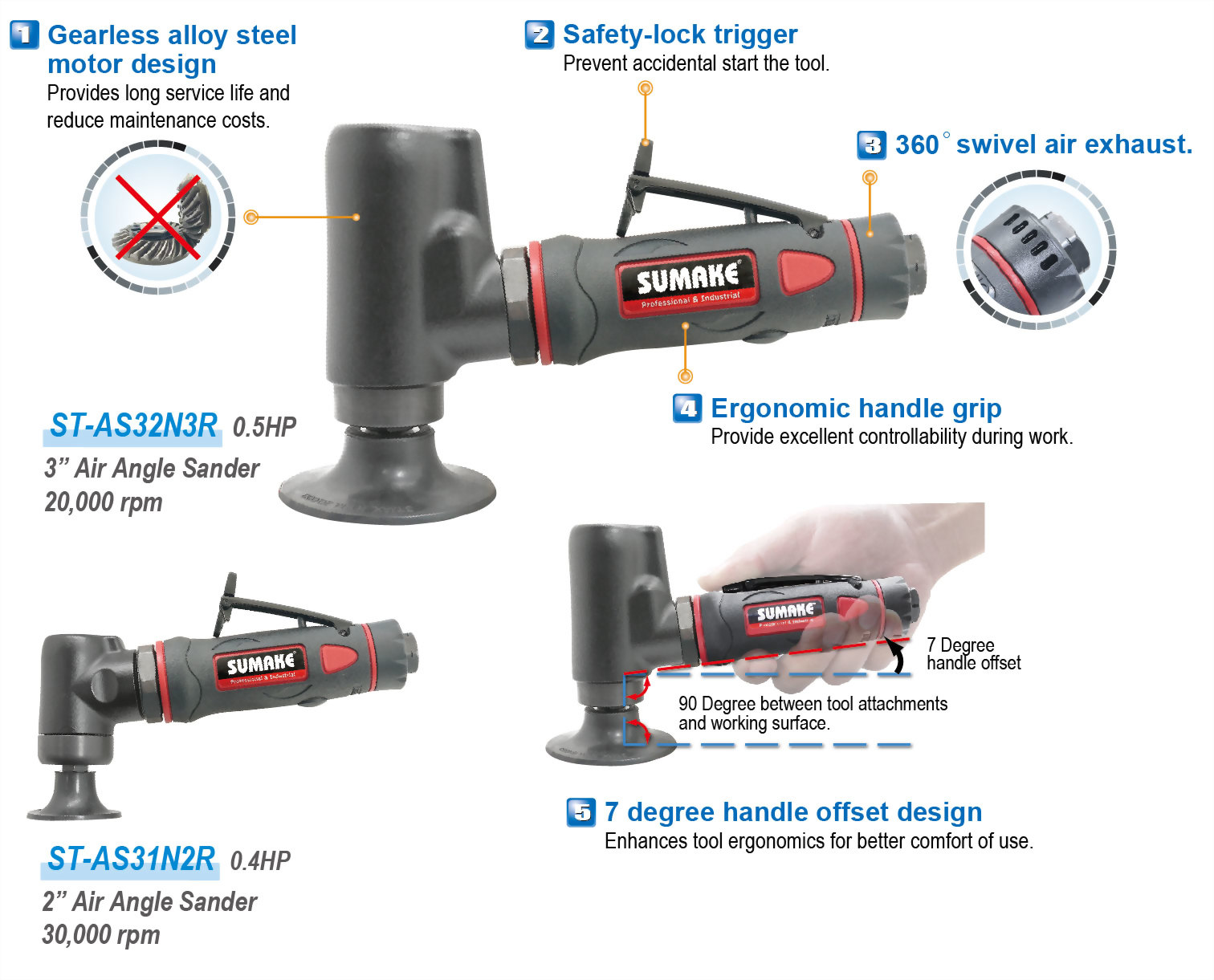 1 Gearless alloy steel motor design
Provides long service life and reduce maintenance costs.

2 Safety-lock trigger
Prevent accidental start the tool.

3 360° swivel air exhaust.

SUMAKE
Professional & Industrial

4 Ergonomic handle grip
Provide excellent controllability during work.

ST-AS32N3R 0.5HP
3” Air Angle Sander
20,000 rpm

SUMAKE
Professional & Industrial

SUMAKE
Professional & Industrial

7 Degree handle offset

90 Degree between tool attachments and working surface.

5 7 degree handle offset design
Enhances tool ergonomics for better comfort of use.

ST-AS31N2R 0.4HP
2” Air Angle Sander
30,000 rpm