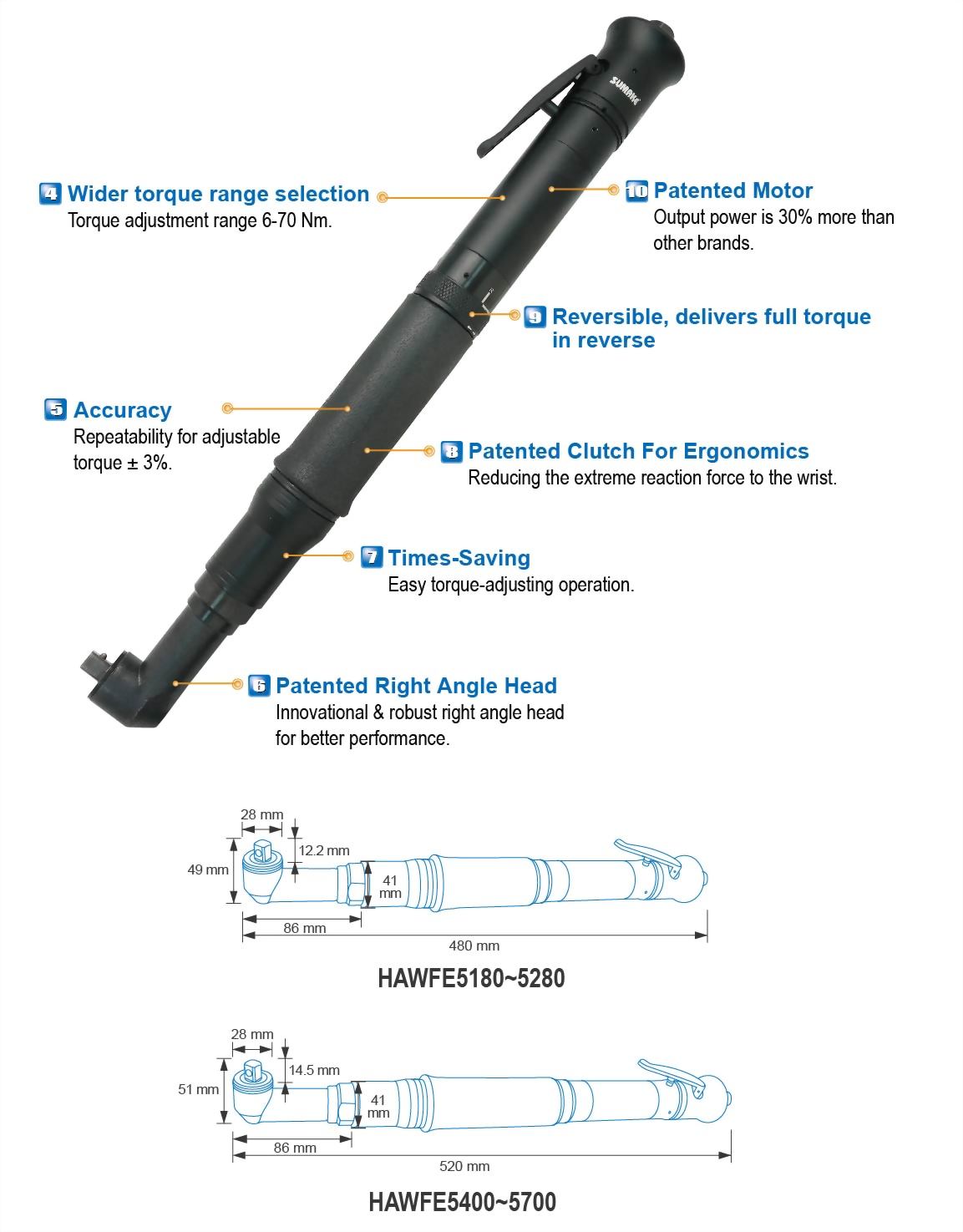 SUMAKE

4 Wider torque range selection
Torque adjustment range 6-70 Nm.

10 Patented Motor
Output power is 30% more than other brands.

9 Reversible, delivers full torque in reverse

5 Accuracy
Repeatability for adjustable torque ± 3%.

8 Patented Clutch For Ergonomics
Reducing the extreme reaction force to the wrist.

7 Times-Saving
Easy torque-adjusting operation.

6 Patented Right Angle Head
Innovational & robust right angle head for better performance.

28 mm
12.2 mm
49 mm
41 mm
86 mm
480 mm

HAWFE5180~5280

28 mm
14.5 mm
51 mm
41 mm
86 mm
520 mm

HAWFE5400~5700