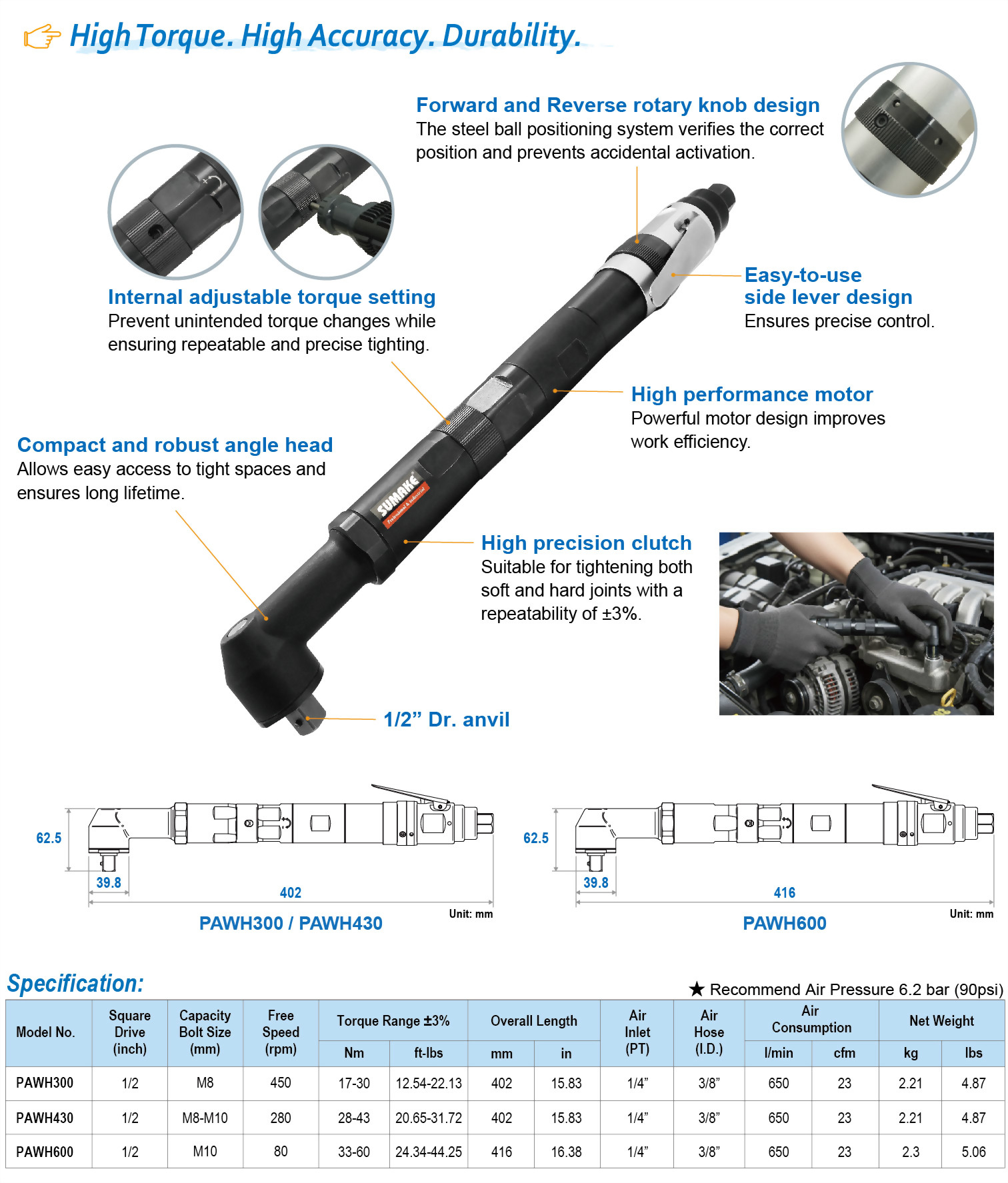 High Torque. High Accuracy. Durability.

Forward and Reverse rotary knob design
The steel ball positioning system verifies the correct position and prevents accidental activation.

Internal adjustable torque setting
Prevent unintended torque changes while ensuring repeatable and precise tighting.

Easy-to-use side lever design
Ensures precise control.

High performance motor
Powerful motor design improves work efficiency.

Compact and robust angle head
Allows easy access to tight spaces and ensures long lifetime.

SUMAKE Professional & Industrial

High precision clutch
Suitable for tightening both soft and hard joints with a repeatability of ±3%.

1/2” Dr. anvil

62.5
39.8
402
Unit: mm
PAWH300 / PAWH430

62.5
39.8
416
Unit: mm
PAWH600

Specification:

★ Recommend Air Pressure 6.2 bar (90psi)

| Model No. | Square Drive (inch) | Capacity Bolt Size (mm) | Free Speed (rpm) | Torque Range ±3% Nm | Torque Range ±3% ft-lbs | Overall Length mm | Overall Length in | Air Inlet (PT) | Air Hose (I.D.) | Air Consumption l/min | Air Consumption cfm | Net Weight kg | Net Weight lbs |
|---|---|---|---|---|---|---|---|---|---|---|---|---|---|
| PAWH300 | 1/2 | M8 | 450 | 17-30 | 12.54-22.13 | 402 | 15.83 | 1/4” | 3/8” | 650 | 23 | 2.21 | 4.87 |
| PAWH430 | 1/2 | M8-M10 | 280 | 28-43 | 20.65-31.72 | 402 | 15.83 | 1/4” | 3/8” | 650 | 23 | 2.21 | 4.87 |
| PAWH600 | 1/2 | M10 | 80 | 33-60 | 24.34-44.25 | 416 | 16.38 | 1/4” | 3/8” | 650 | 23 | 2.3 | 5.06 |