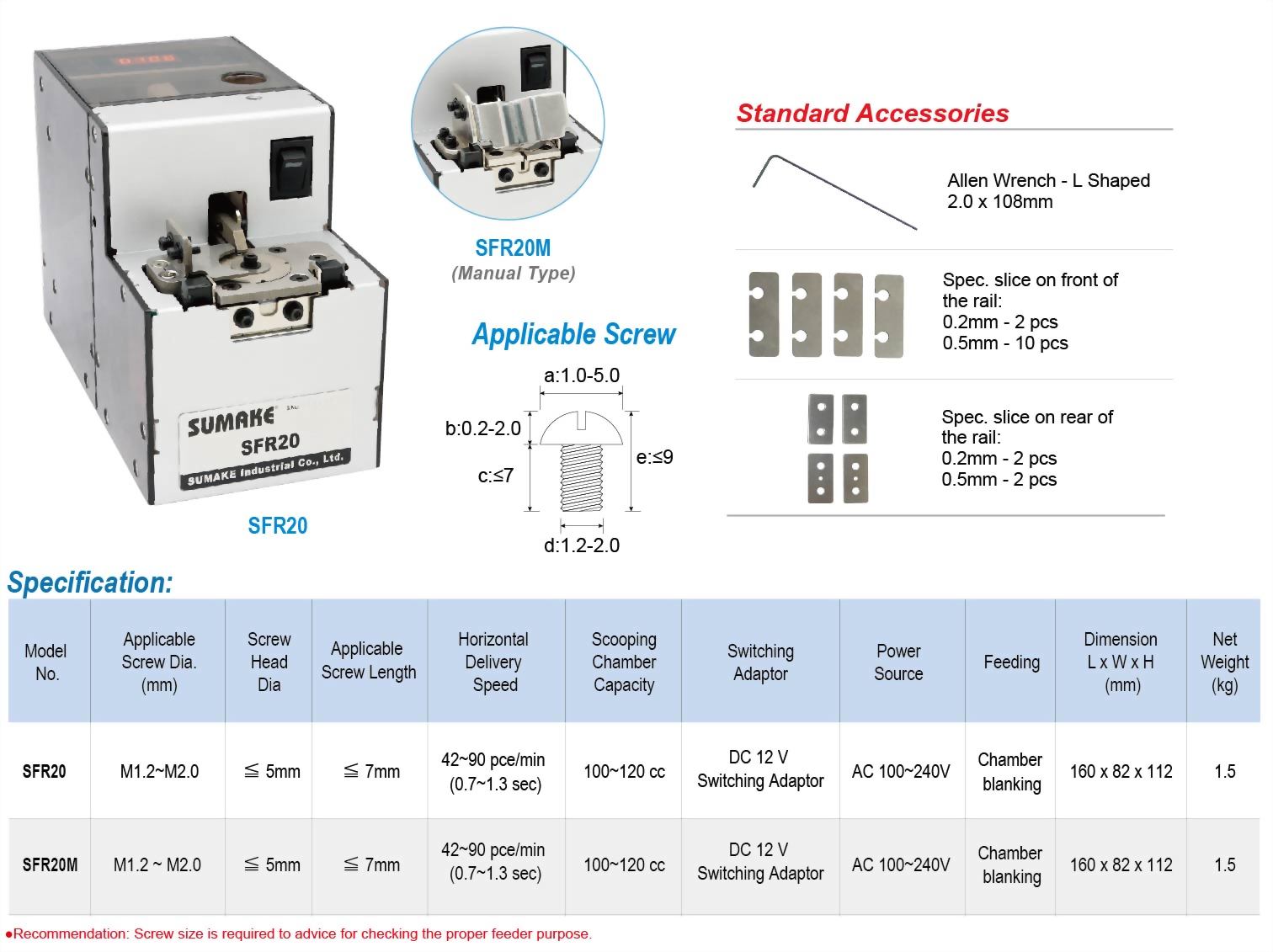 SUMAKE
SFR20
SUMAKE Industrial Co., Ltd.

SFR20

SFR20M
(Manual Type)

Applicable Screw

a:1.0-5.0
b:0.2-2.0
c:≤7
e:≤9
d:1.2-2.0

Standard Accessories

Allen Wrench - L Shaped
2.0 x 108mm

Spec. slice on front of the rail:
0.2mm - 2 pcs
0.5mm - 10 pcs

Spec. slice on rear of the rail:
0.2mm - 2 pcs
0.5mm - 2 pcs

Specification:

| Model No. | Applicable Screw Dia. (mm) | Screw Head Dia | Applicable Screw Length | Horizontal Delivery Speed | Scooping Chamber Capacity | Switching Adaptor | Power Source | Feeding | Dimension L x W x H (mm) | Net Weight (kg) |
|---|---|---|---|---|---|---|---|---|---|---|
| SFR20 | M1.2~M2.0 | ≦ 5mm | ≦ 7mm | 42~90 pce/min (0.7~1.3 sec) | 100~120 cc | DC 12 V Switching Adaptor | AC 100~240V | Chamber blanking | 160 x 82 x 112 | 1.5 |
| SFR20M | M1.2 ~ M2.0 | ≦ 5mm | ≦ 7mm | 42~90 pce/min (0.7~1.3 sec) | 100~120 cc | DC 12 V Switching Adaptor | AC 100~240V | Chamber blanking | 160 x 82 x 112 | 1.5 |

●Recommendation: Screw size is required to advice for checking the proper feeder purpose.