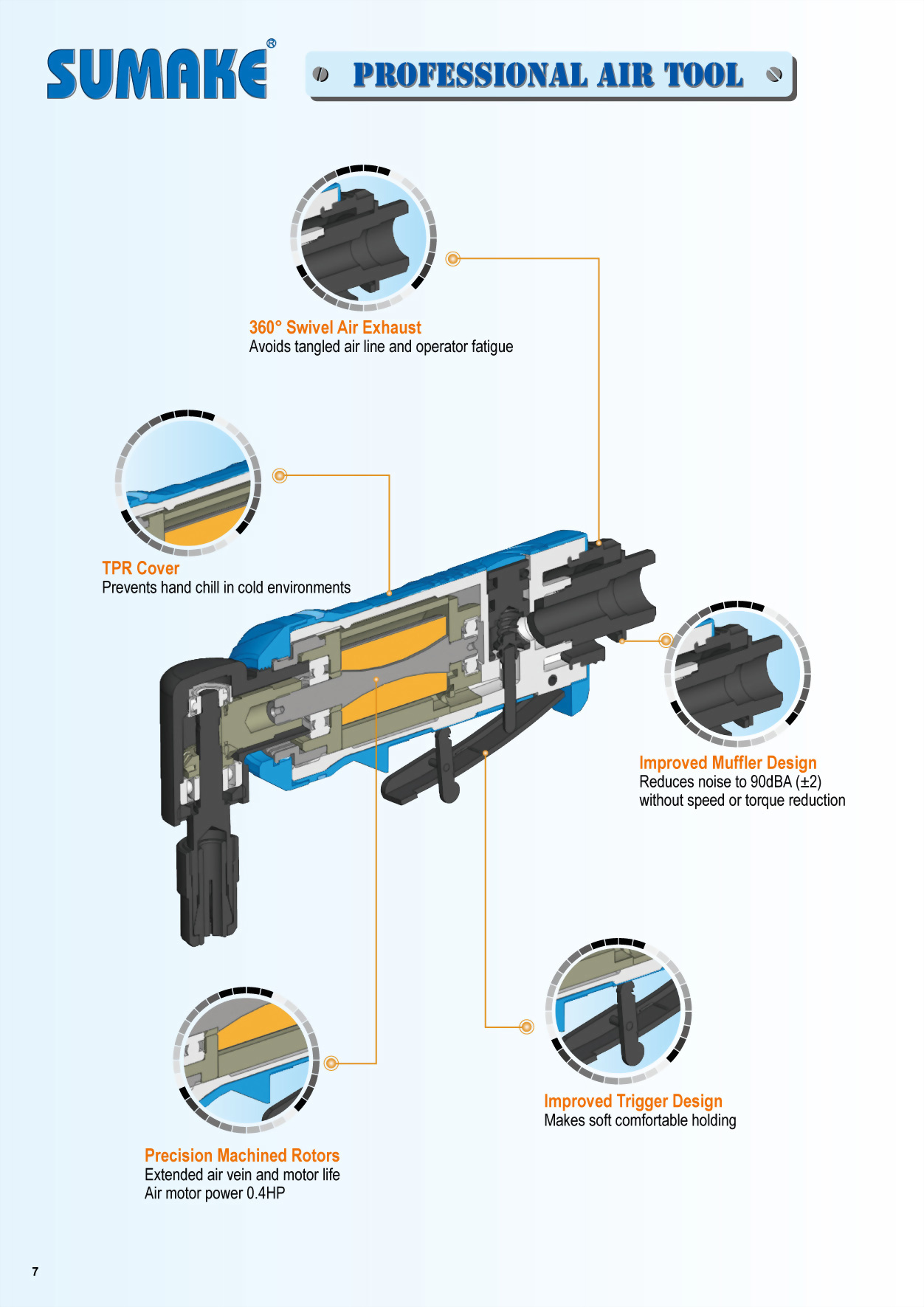 SUMAKE®

PROFESSIONAL AIR TOOL

360° Swivel Air Exhaust
Avoids tangled air line and operator fatigue

TPR Cover
Prevents hand chill in cold environments

Improved Muffler Design
Reduces noise to 90dBA (±2)
without speed or torque reduction

Improved Trigger Design
Makes soft comfortable holding

Precision Machined Rotors
Extended air vein and motor life
Air motor power 0.4HP

7