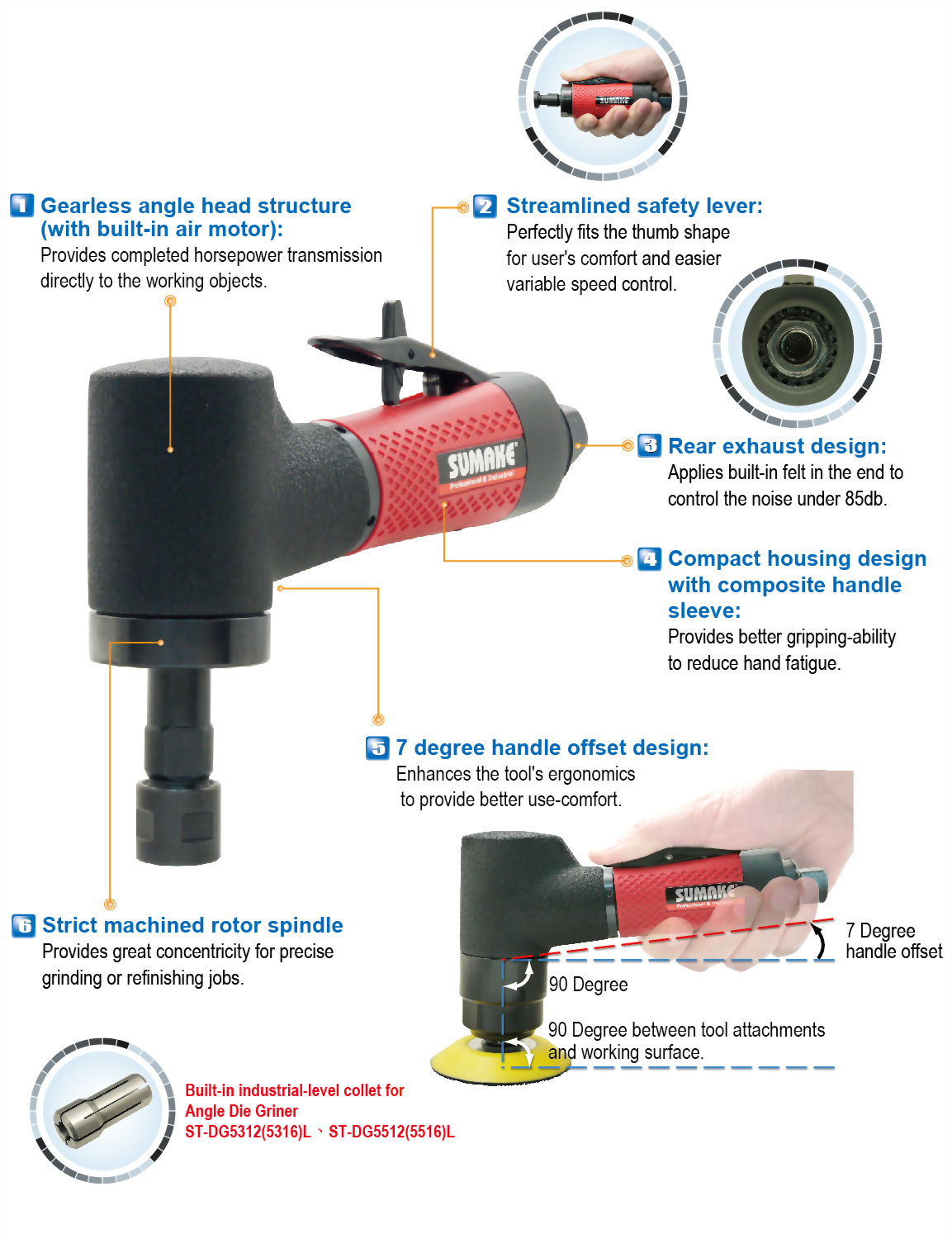 SUMAKE

1 Gearless angle head structure (with built-in air motor):
Provides completed horsepower transmission directly to the working objects.

2 Streamlined safety lever:
Perfectly fits the thumb shape for user's comfort and easier variable speed control.

SUMAKE
Professional & Industrial

3 Rear exhaust design:
Applies built-in felt in the end to control the noise under 85db.

4 Compact housing design with composite handle sleeve:
Provides better gripping-ability to reduce hand fatigue.

5 7 degree handle offset design:
Enhances the tool's ergonomics to provide better use-comfort.

SUMAKE
Professional & Industrial

7 Degree handle offset

90 Degree

90 Degree between tool attachments and working surface.

6 Strict machined rotor spindle
Provides great concentricity for precise grinding or refinishing jobs.

Built-in industrial-level collet for Angle Die Griner ST-DG5312(5316)L 、ST-DG5512(5516)L