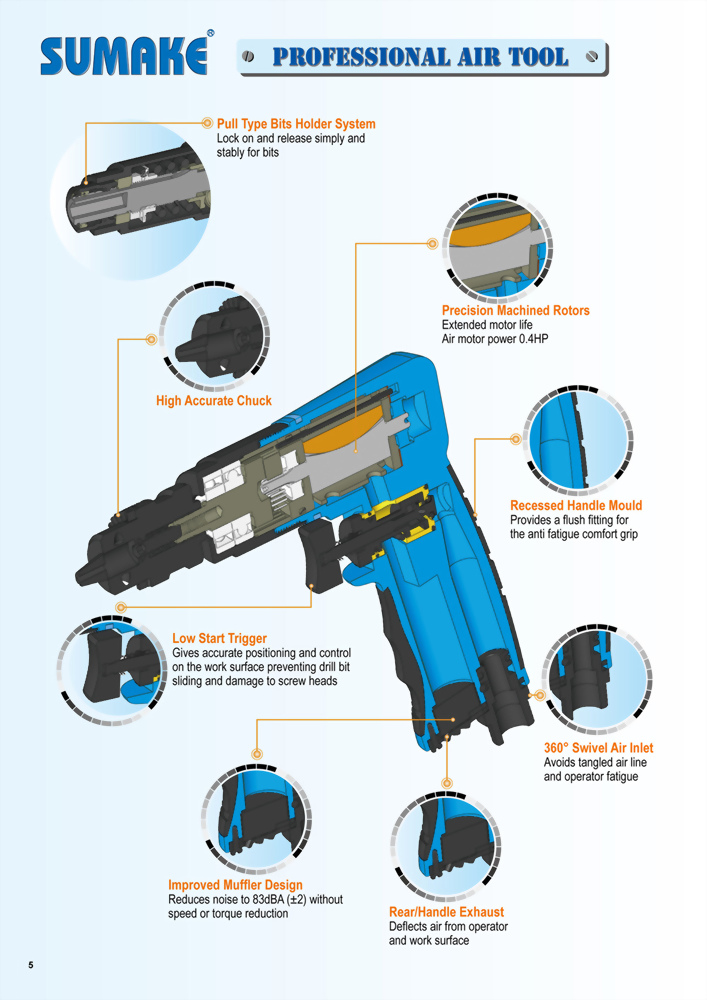 SUMAKE®

PROFESSIONAL AIR TOOL

Pull Type Bits Holder System
Lock on and release simply and stably for bits

Precision Machined Rotors
Extended motor life
Air motor power 0.4HP

High Accurate Chuck

Recessed Handle Mould
Provides a flush fitting for the anti fatigue comfort grip

Low Start Trigger
Gives accurate positioning and control on the work surface preventing drill bit sliding and damage to screw heads

360° Swivel Air Inlet
Avoids tangled air line and operator fatigue

Improved Muffler Design
Reduces noise to 83dBA (±2) without speed or torque reduction

Rear/Handle Exhaust
Deflects air from operator and work surface

5