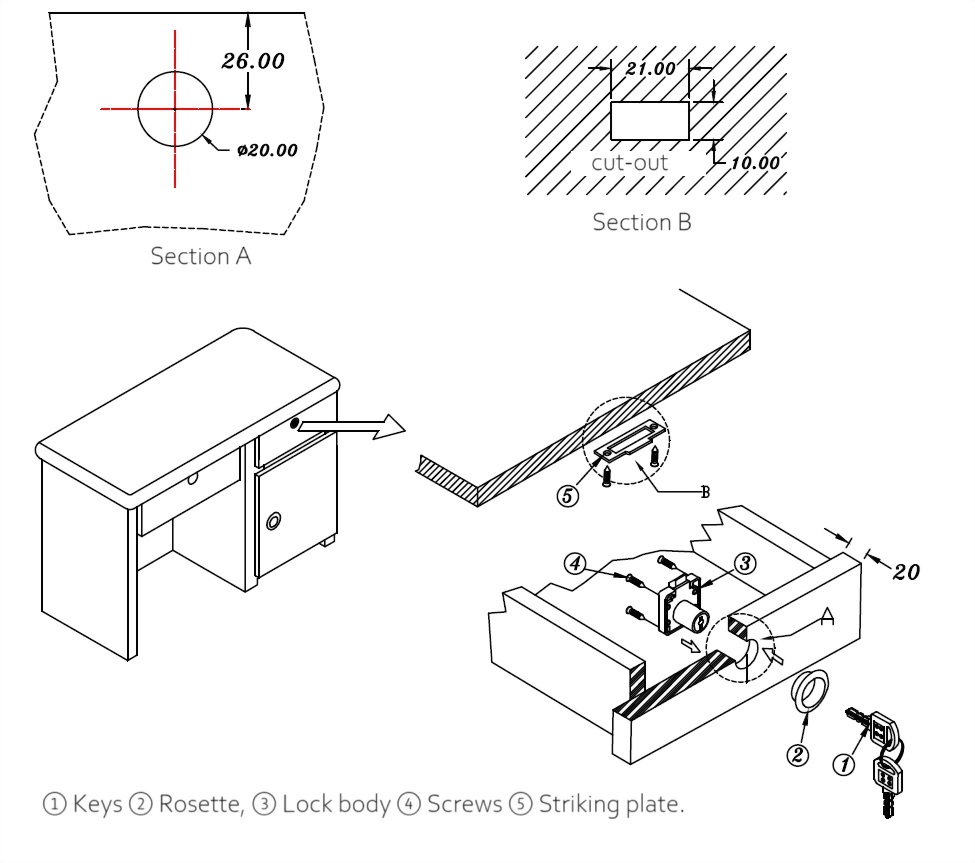 26.00

ø20.00

Section A

21.00

cut-out

10.00

Section B

⑤

B

④

③

20

A

②

①

① Keys ② Rosette, ③ Lock body ④ Screws ⑤ Striking plate.