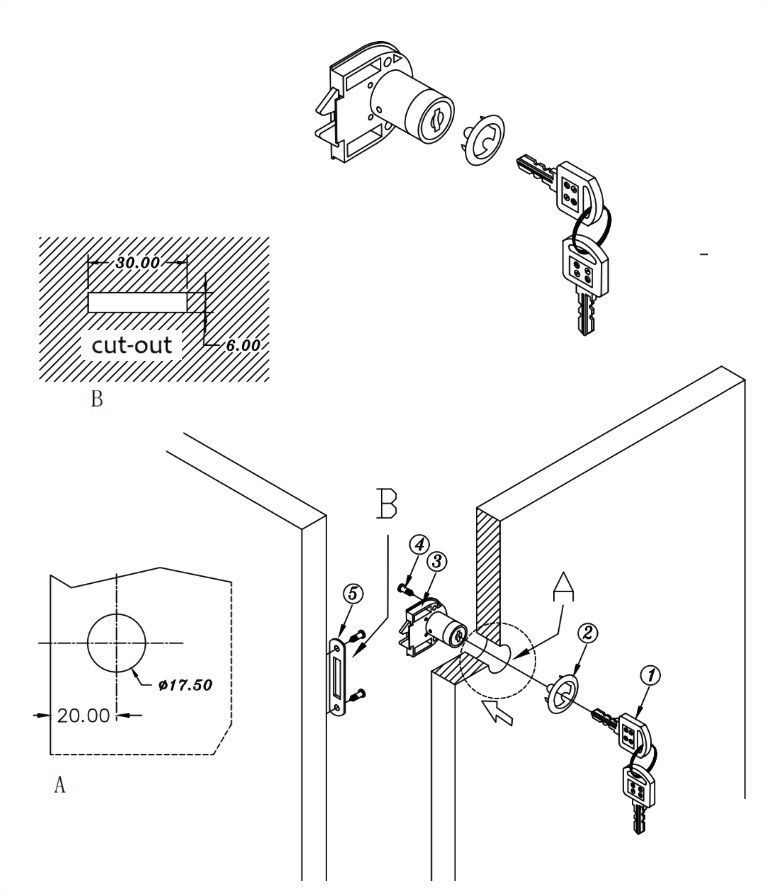 30.00
cut-out
6.00
B

B
4
3
5
A
2
1
ø17.50
20.00
A