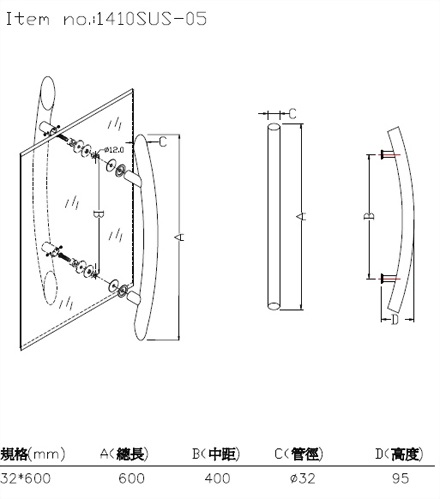 Item no.:1410SUS-05

C

ø12.0

B

A

C

A

B

D

| 規格(mm) | A(總長) | B(中距) | C(管徑) | D(高度) |
|---|---|---|---|---|
| 32*600 | 600 | 400 | ø32 | 95 |