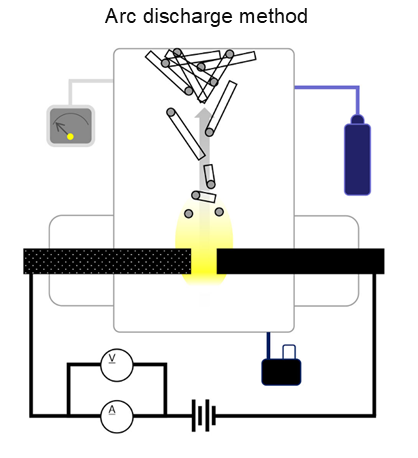 Arc discharge method

V

A