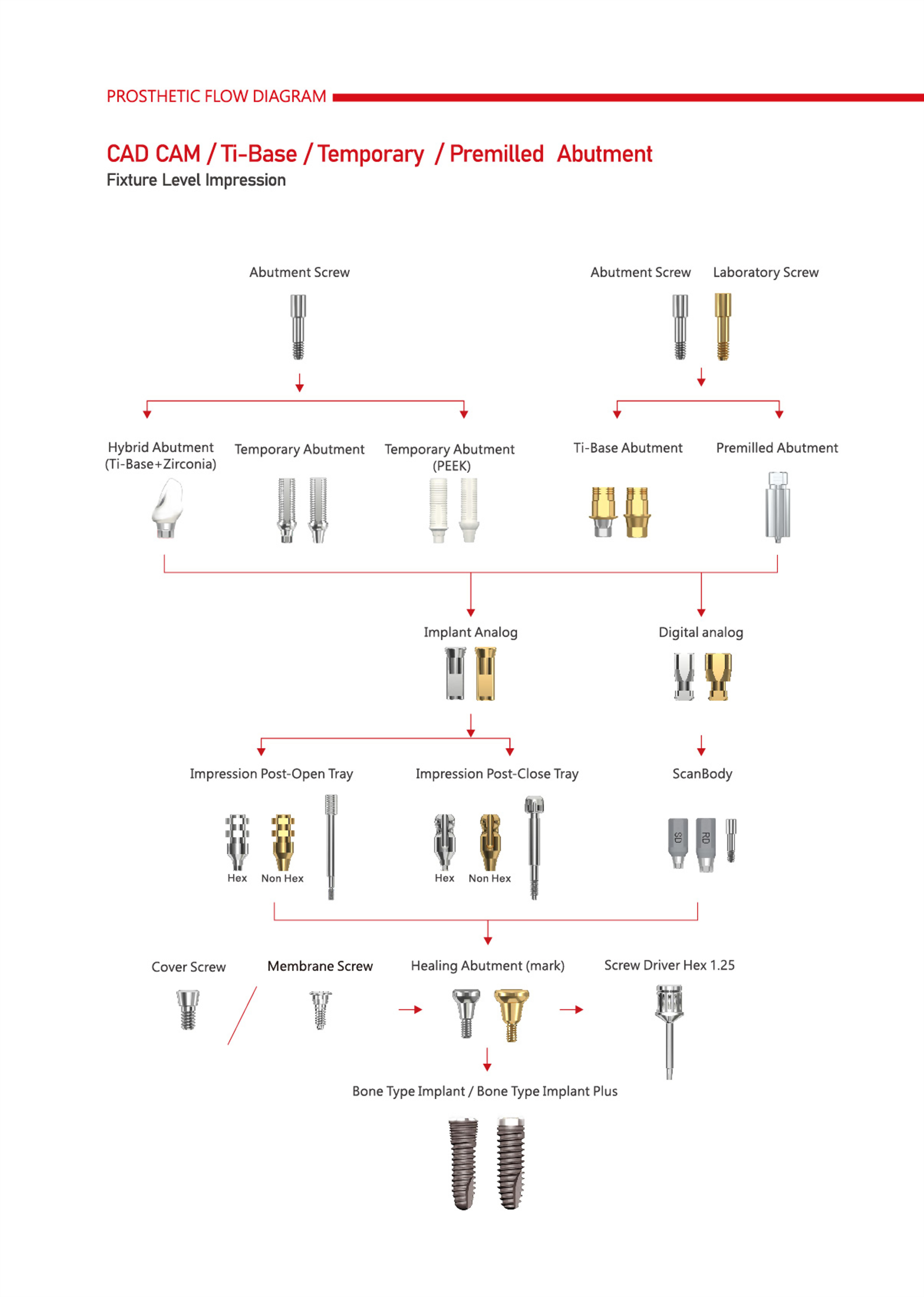 PROSTHETIC FLOW DIAGRAM

CAD CAM / Ti-Base / Temporary / Premilled Abutment
Fixture Level Impression

Abutment Screw

Abutment Screw Laboratory Screw

Hybrid Abutment (Ti-Base+Zirconia)

Temporary Abutment

Temporary Abutment (PEEK)

Ti-Base Abutment

Premilled Abutment

Implant Analog

Digital analog

Impression Post-Open Tray

Hex Non Hex

Impression Post-Close Tray

Hex Non Hex

ScanBody

SD RD

Cover Screw

Membrane Screw

Healing Abutment (mark)

Screw Driver Hex 1.25

Bone Type Implant / Bone Type Implant Plus