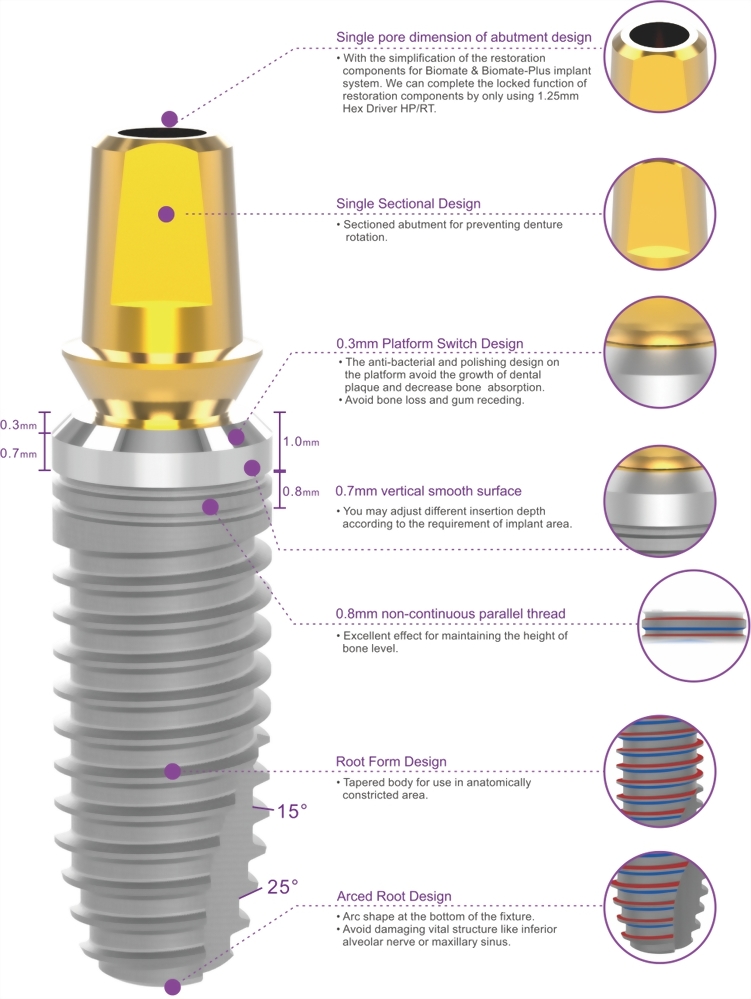 Single pore dimension of abutment design
• With the simplification of the restoration components for Biomate & Biomate-Plus implant system. We can complete the locked function of restoration components by only using 1.25mm Hex Driver HP/RT.

Single Sectional Design
• Sectioned abutment for preventing denture rotation.

0.3mm Platform Switch Design
• The anti-bacterial and polishing design on the platform avoid the growth of dental plaque and decrease bone absorption.
• Avoid bone loss and gum receding.

0.3mm
0.7mm
1.0mm
0.8mm

0.7mm vertical smooth surface
• You may adjust different insertion depth according to the requirement of implant area.

0.8mm non-continuous parallel thread
• Excellent effect for maintaining the height of bone level.

Root Form Design
• Tapered body for use in anatomically constricted area.

15°

25°

Arced Root Design
• Arc shape at the bottom of the fixture.
• Avoid damaging vital structure like inferior alveolar nerve or maxillary sinus.