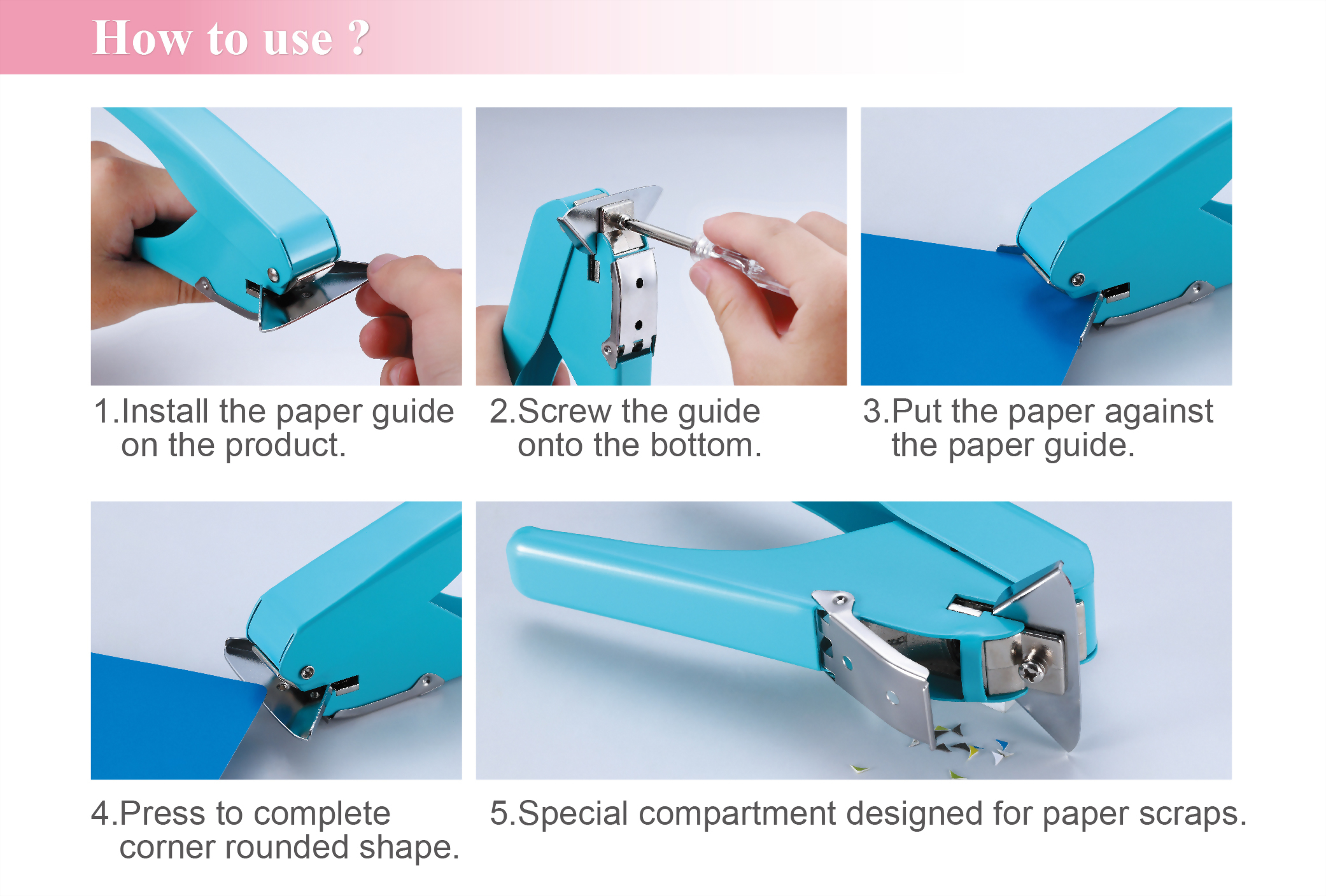 How to use ?

1.Install the paper guide on the product.

2.Screw the guide onto the bottom.

3.Put the paper against the paper guide.

4.Press to complete corner rounded shape.

5.Special compartment designed for paper scraps.