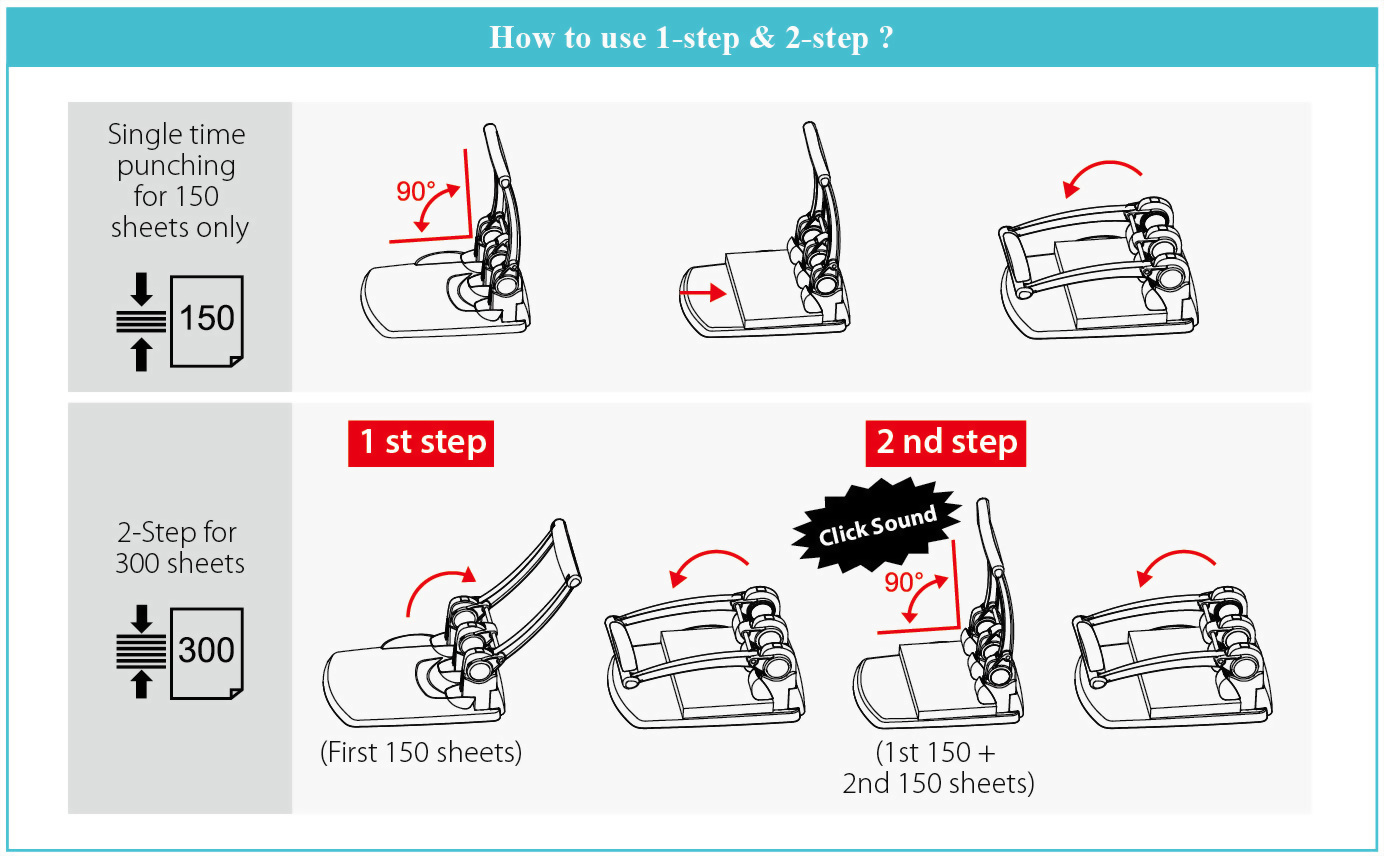 How to use 1-step & 2-step ?

Single time punching for 150 sheets only

150

90°

2-Step for 300 sheets

300

1 st step

(First 150 sheets)

2 nd step

Click Sound

90°

(1st 150 + 2nd 150 sheets)