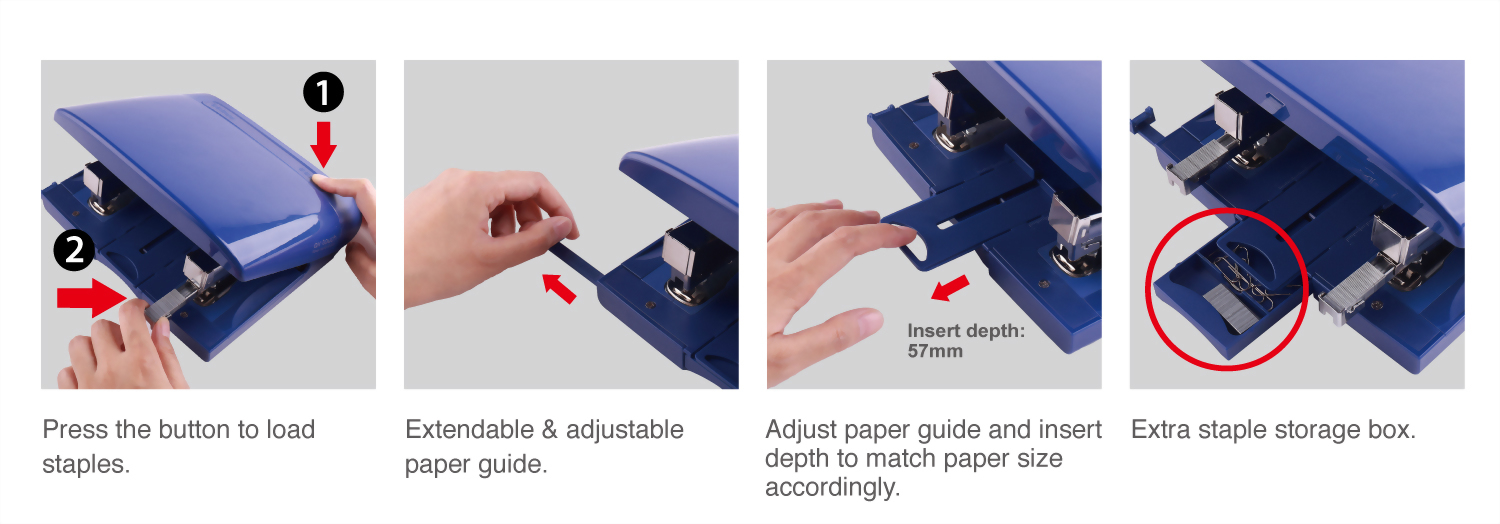 1

2

Press the button to load staples.

Extendable & adjustable paper guide.

Insert depth: 57mm

Adjust paper guide and insert depth to match paper size accordingly.

Extra staple storage box.