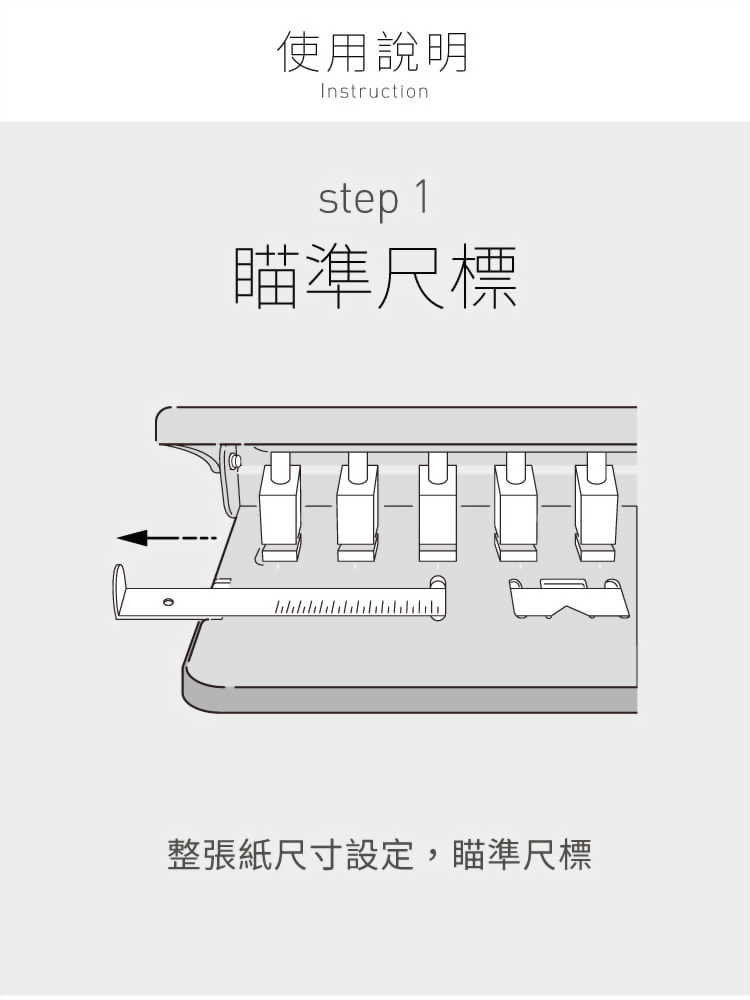 使用說明
Instruction

step 1
瞄準尺標

整張紙尺寸設定，瞄準尺標