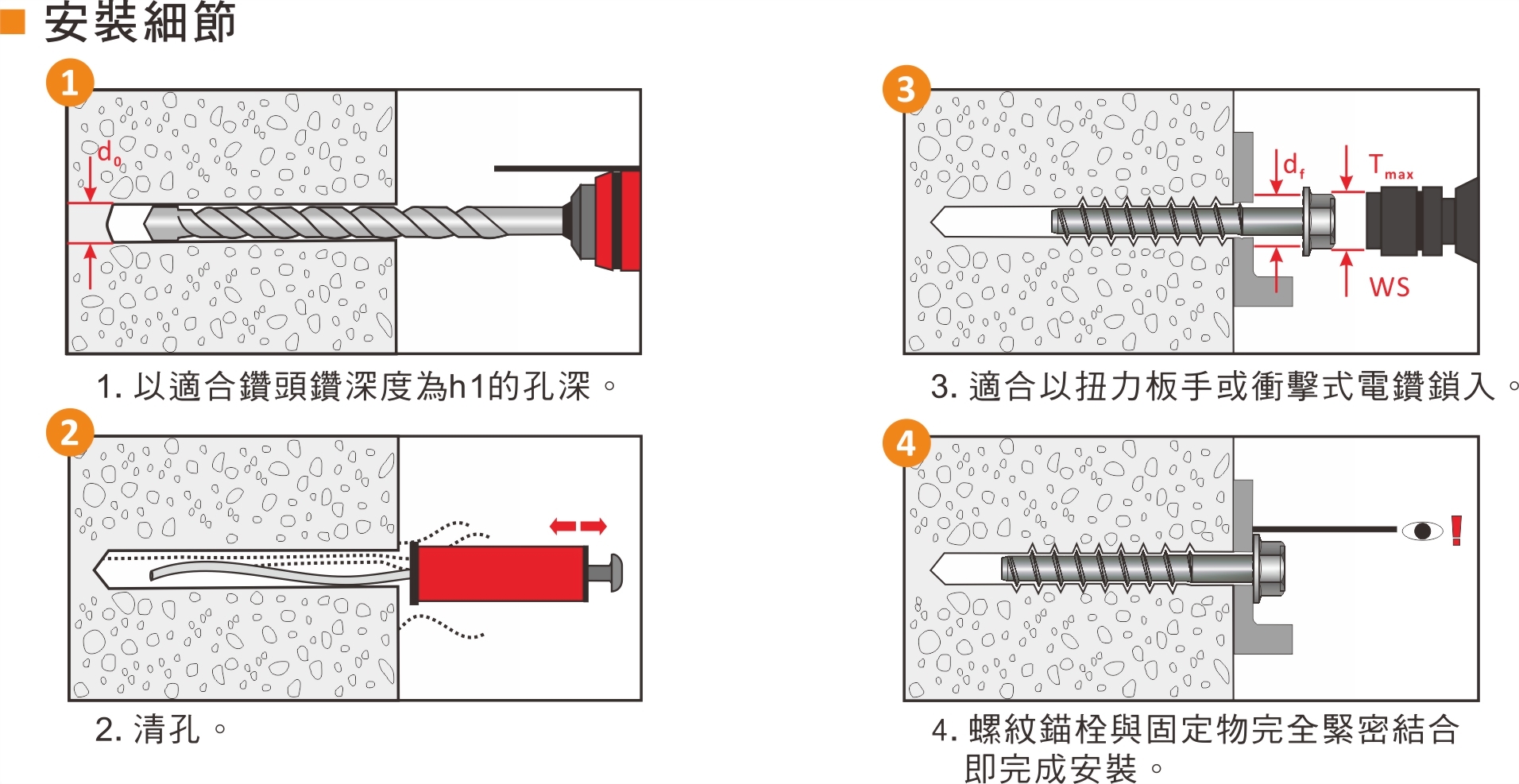 安裝細節

1

$d_0$

1. 以適合鑽頭鑽深度為h1的孔深。

2

2. 清孔。

3

$d_f$

$T_{max}$

WS

3. 適合以扭力板手或衝擊式電鑽鎖入。

4

!

4. 螺紋錨栓與固定物完全緊密結合即完成安裝。