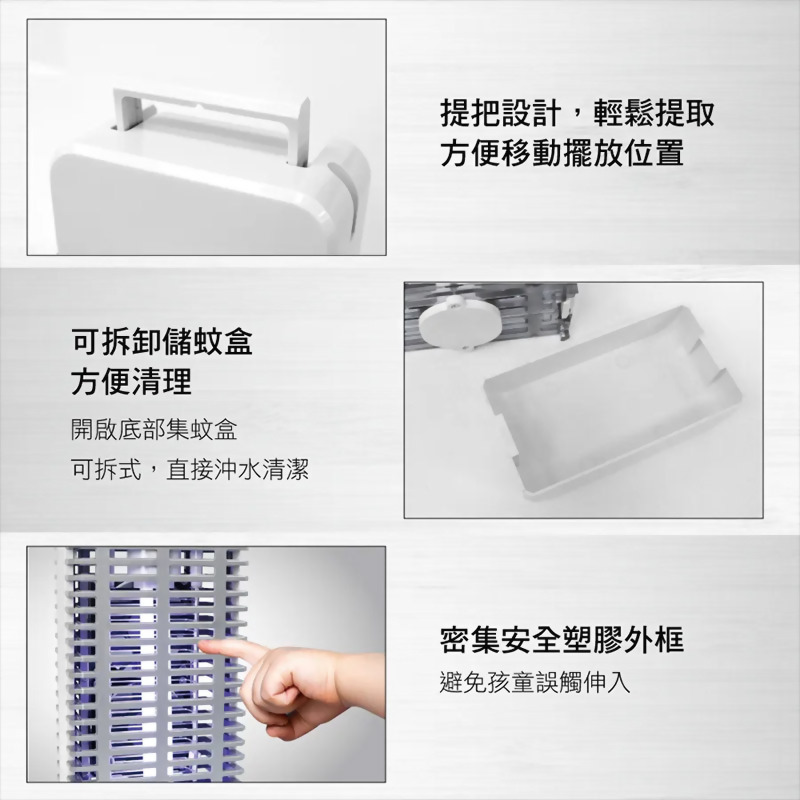 提把設計，輕鬆提取
方便移動擺放位置

可拆卸儲蚊盒
方便清理

開啟底部集蚊盒
可拆式，直接沖水清潔

密集安全塑膠外框

避免孩童誤觸伸入