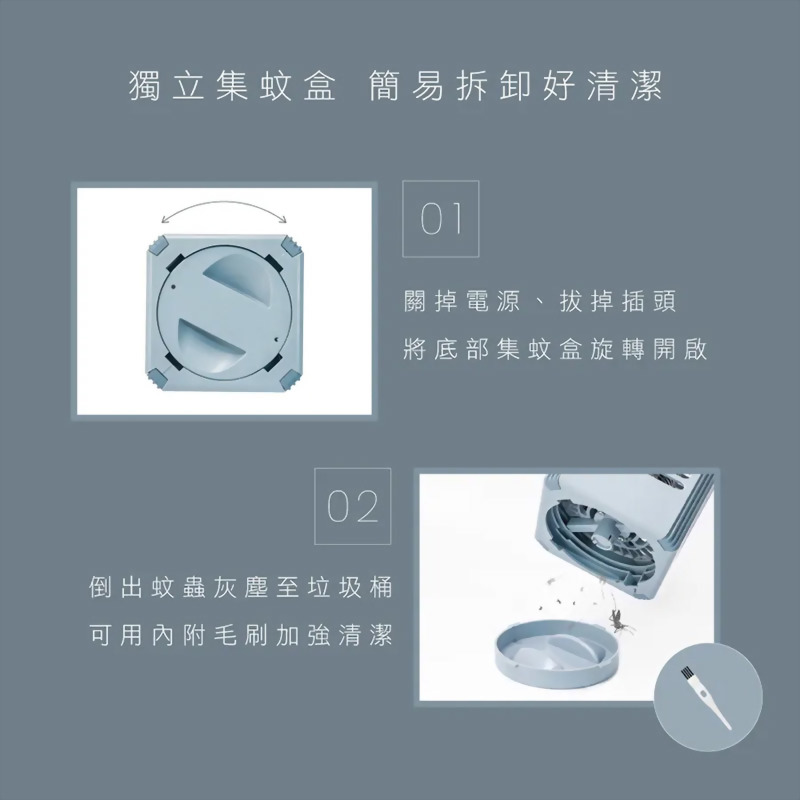 獨立集蚊盒 簡易拆卸好清潔

01

關掉電源、拔掉插頭
將底部集蚊盒旋轉開啟

02

倒出蚊蟲灰塵至垃圾桶
可用內附毛刷加強清潔