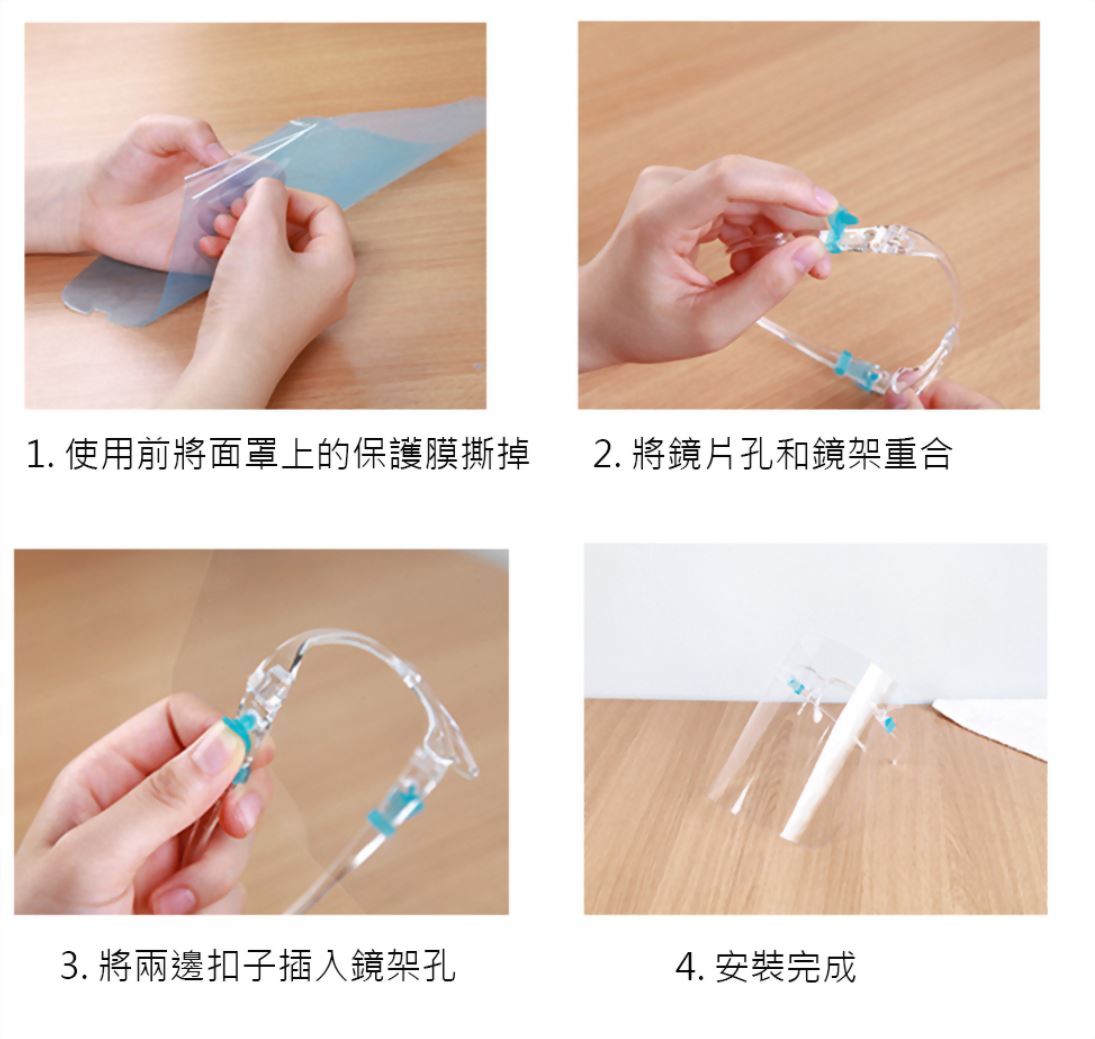 1. 使用前將面罩上的保護膜撕掉

2. 將鏡片孔和鏡架重合

3. 將兩邊扣子插入鏡架孔

4. 安裝完成