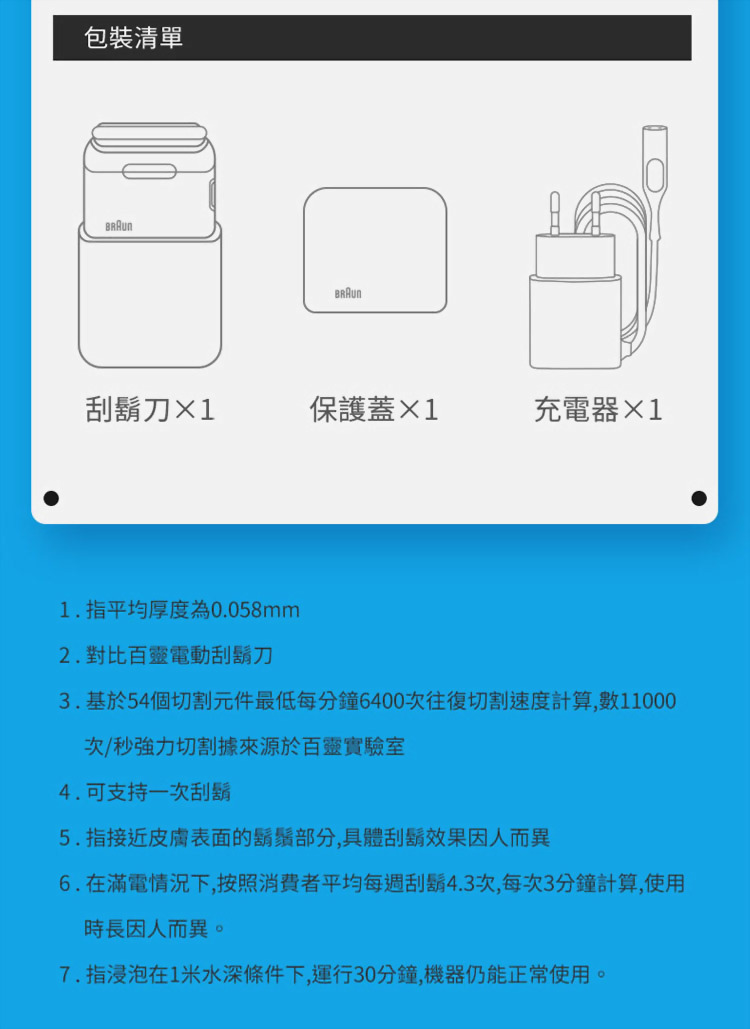 包裝清單

BRAUN

BRAUN

刮鬍刀×1

保護蓋×1

充電器×1

1. 指平均厚度為0.058mm

2. 對比百靈電動刮鬍刀

3. 基於54個切割元件最低每分鐘6400次往復切割速度計算,數11000次/秒強力切割據來源於百靈實驗室

4. 可支持一次刮鬍

5. 指接近皮膚表面的鬍鬚部分,具體刮鬍效果因人而異

6. 在滿電情況下,按照消費者平均每週刮鬍4.3次,每次3分鐘計算,使用時長因人而異。

7. 指浸泡在1米水深條件下,運行30分鐘,機器仍能正常使用。