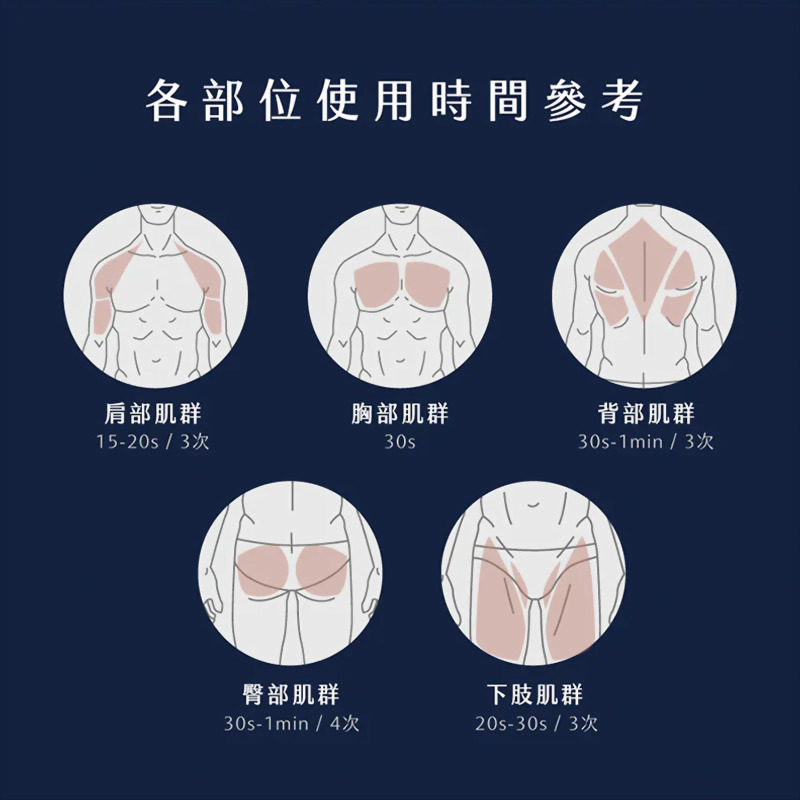 各部位使用時間參考

肩部肌群
15-20s / 3次

胸部肌群
30s

背部肌群
30s-1min / 3次

臀部肌群
30s-1min / 4次

下肢肌群
20s-30s / 3次