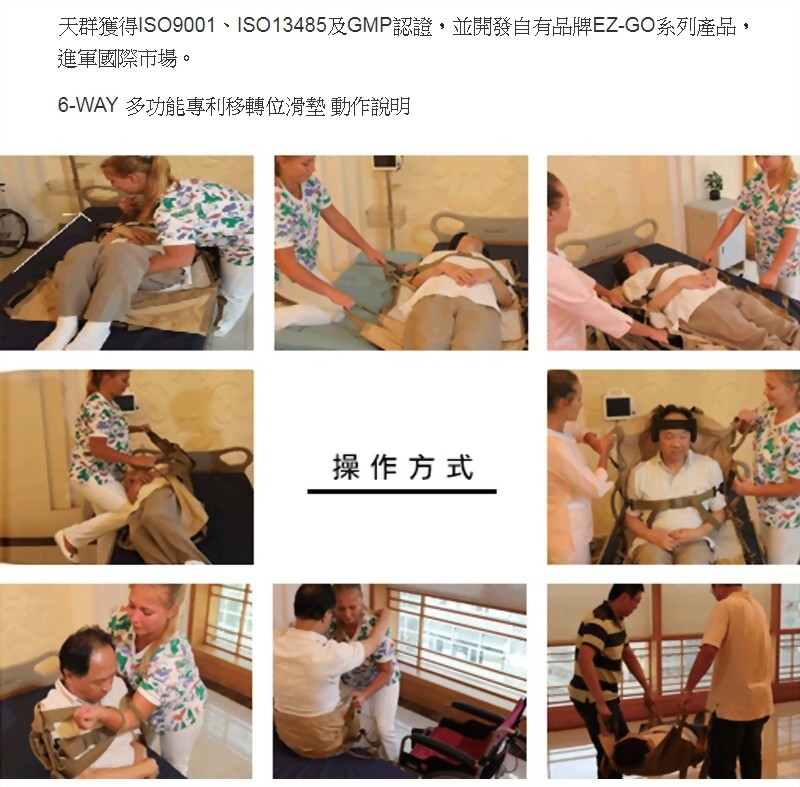 天群獲得ISO9001、ISO13485及GMP認證，並開發自有品牌EZ-GO系列產品，進軍國際市場。

6-WAY 多功能專利移轉位滑墊 動作說明

操作方式