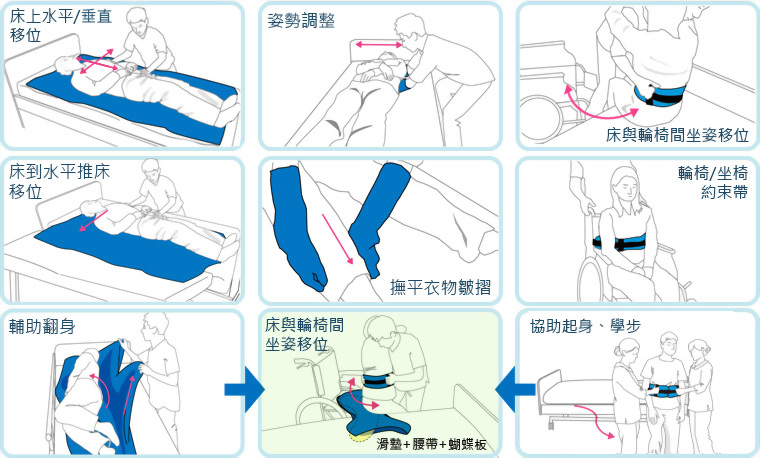 床上水平/垂直移位

姿勢調整

床與輪椅間坐姿移位

床到水平推床移位

撫平衣物皺摺

輪椅/坐椅約束帶

輔助翻身

床與輪椅間坐姿移位

滑墊+腰帶+蝴蝶板

協助起身、學步