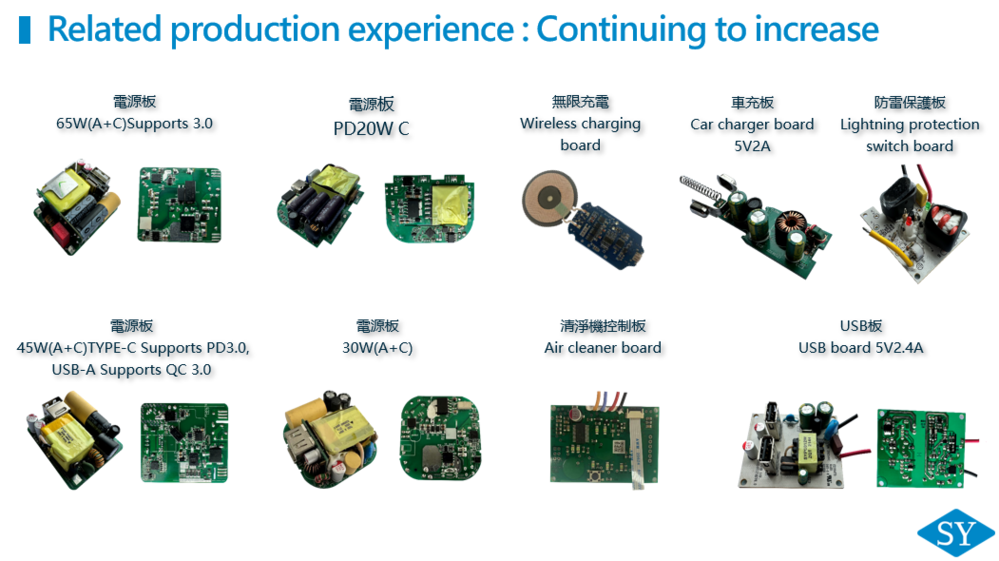 Related production experience : Continuing to increase

電源板
65W(A+C)Supports 3.0

電源板
PD20W C

無限充電
Wireless charging board

車充板
Car charger board 5V2A

防雷保護板
Lightning protection switch board

電源板
45W(A+C)TYPE-C Supports PD3.0, USB-A Supports QC 3.0

電源板
30W(A+C)

清淨機控制板
Air cleaner board

USB板
USB board 5V2.4A

SY