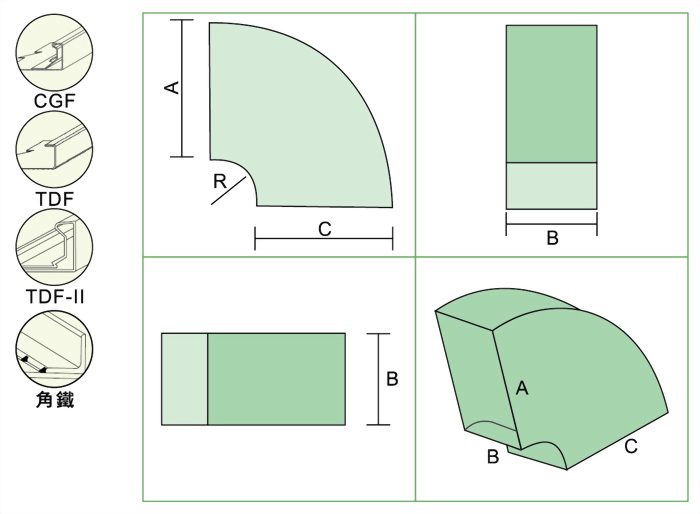 CGF

TDF

TDF-II

角鐵

A

R

C

B

B

A

B

C