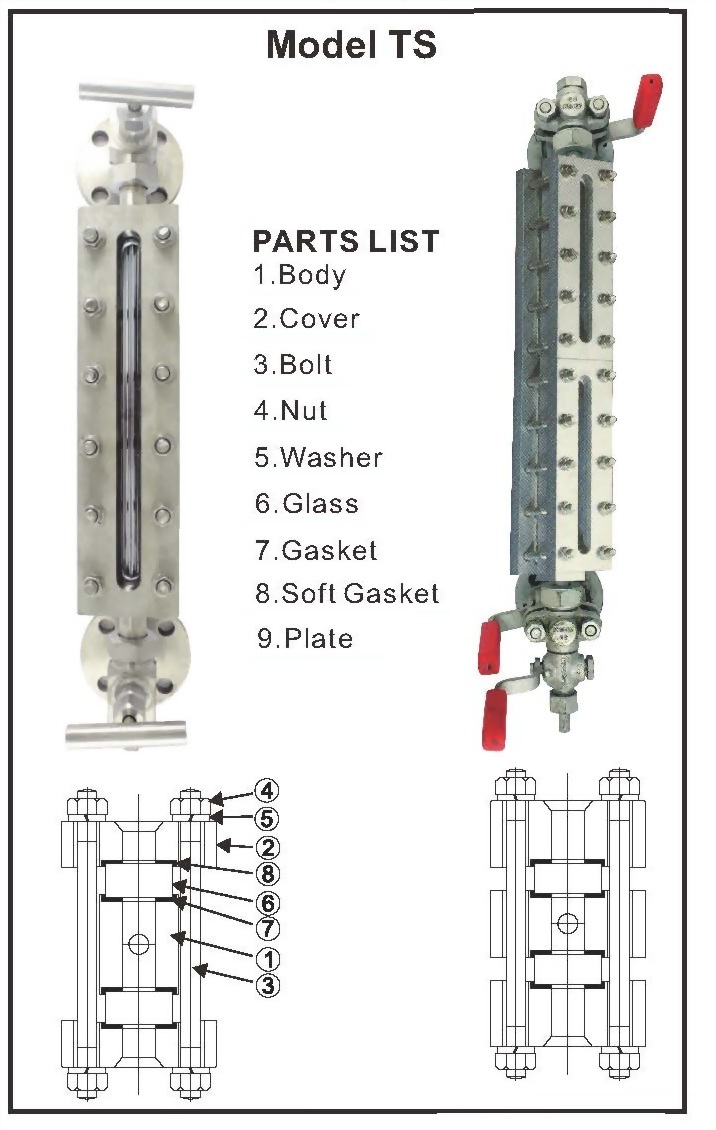 Model TS

PARTS LIST
1.Body
2.Cover
3.Bolt
4.Nut
5.Washer
6.Glass
7.Gasket
8.Soft Gasket
9.Plate

4
5
2
8
6
7
1
3