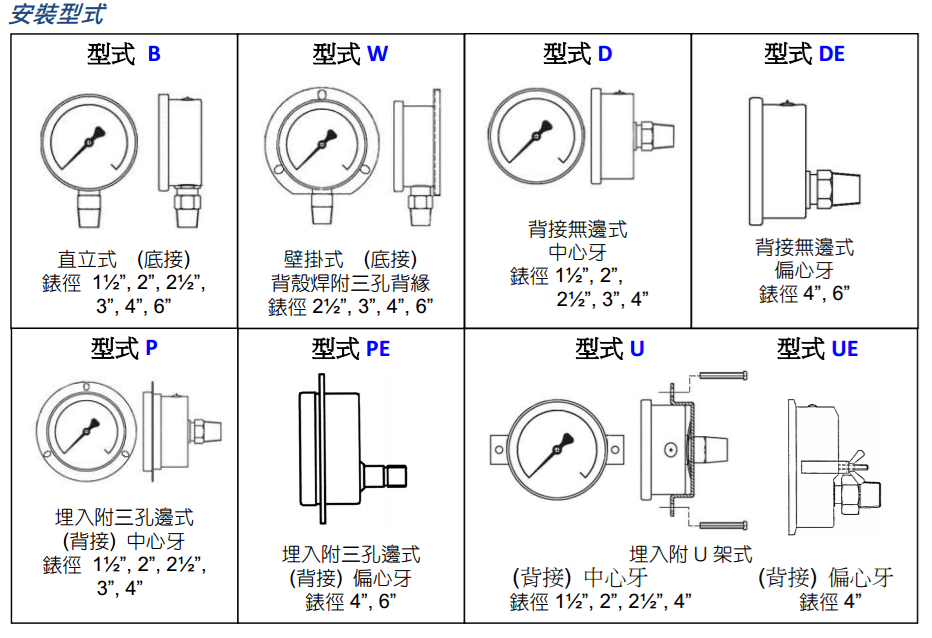 安裝型式

| 型式 B | 型式 W | 型式 D | 型式 DE |
|---|---|---|---|
| 直立式 (底接) 錶徑 1½", 2", 2½", 3", 4", 6" | 壁掛式 (底接) 背殼焊附三孔背緣 錶徑 2½", 3", 4", 6" | 背接無邊式 中心牙 錶徑 1½", 2", 2½", 3", 4" | 背接無邊式 偏心牙 錶徑 4", 6" |

| 型式 P | 型式 PE | 型式 U | 型式 UE |
|---|---|---|---|
| 埋入附三孔邊式 (背接) 中心牙 錶徑 1½", 2", 2½", 3", 4" | 埋入附三孔邊式 (背接) 偏心牙 錶徑 4", 6" | 埋入附 U 架式 (背接) 中心牙 錶徑 1½", 2", 2½", 4" | (背接) 偏心牙 錶徑 4" |